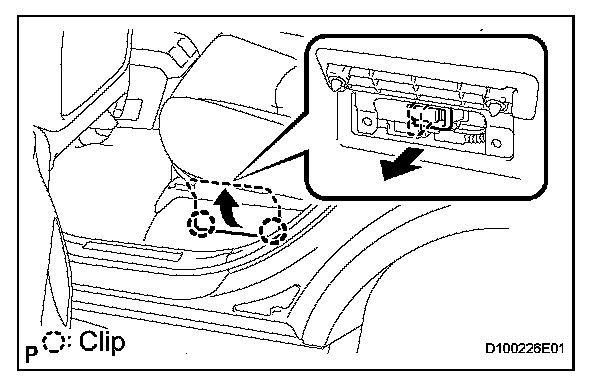 P
: Clip
D100226E01