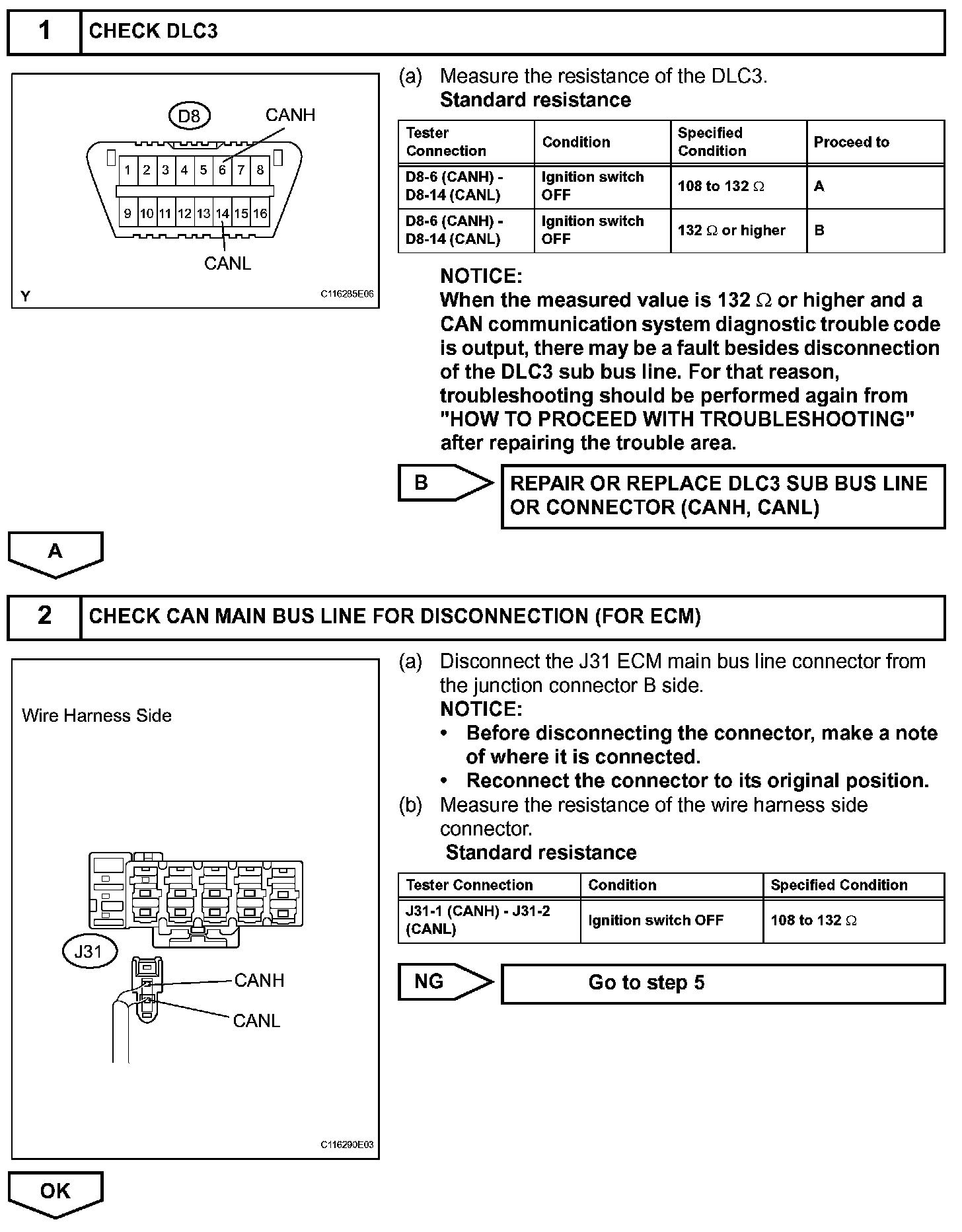 1 CHECK DLC3

D8
CANH
1 2 3 4 5 6 7 8
9 10 11 12 13 14 15 16
CANL
Y
C116285E06

(a) Measure the resistance of the DLC3.
Standard resistance

| Tester Connection | Condition | Specified Condition | Proceed to |
|---|---|---|---|
| D8-6 (CANH) - D8-14 (CANL) | Ignition switch OFF | 108 to 132 $\Omega$ | A |
| D8-6 (CANH) - D8-14 (CANL) | Ignition switch OFF | 132 $\Omega$ or higher | B |

NOTICE:
When the measured value is 132 $\Omega$ or higher and a CAN communication system diagnostic trouble code is output, there may be a fault besides disconnection of the DLC3 sub bus line. For that reason, troubleshooting should be performed again from "HOW TO PROCEED WITH TROUBLESHOOTING" after repairing the trouble area.

B
REPAIR OR REPLACE DLC3 SUB BUS LINE OR CONNECTOR (CANH, CANL)

A

2 CHECK CAN MAIN BUS LINE FOR DISCONNECTION (FOR ECM)

Wire Harness Side
J31
CANH
CANL
C116290E03

(a) Disconnect the J31 ECM main bus line connector from the junction connector B side.
NOTICE:
• Before disconnecting the connector, make a note of where it is connected.
• Reconnect the connector to its original position.
(b) Measure the resistance of the wire harness side connector.
Standard resistance

| Tester Connection | Condition | Specified Condition |
|---|---|---|
| J31-1 (CANH) - J31-2 (CANL) | Ignition switch OFF | 108 to 132 $\Omega$ |

NG
Go to step 5

OK