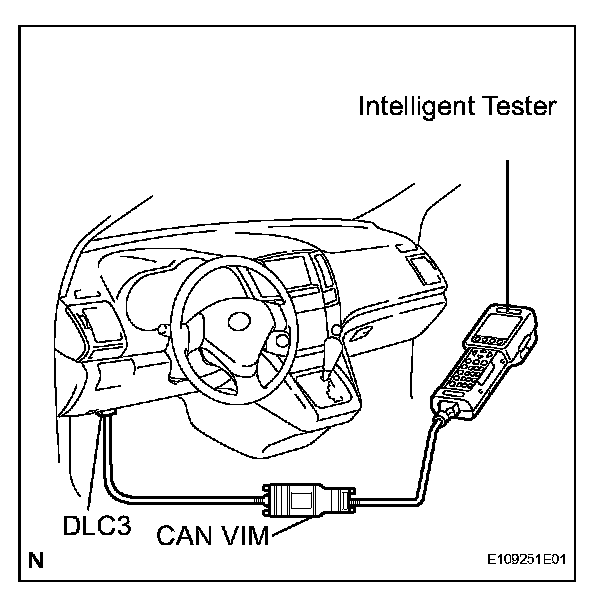 Intelligent Tester

DLC3

CAN VIM

N

E109251E01