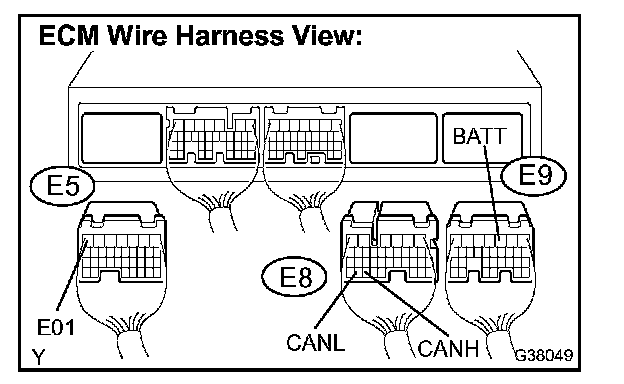 ECM Wire Harness View:

BATT

E5

E9

E8

E01

CANL

CANH

Y

G38049