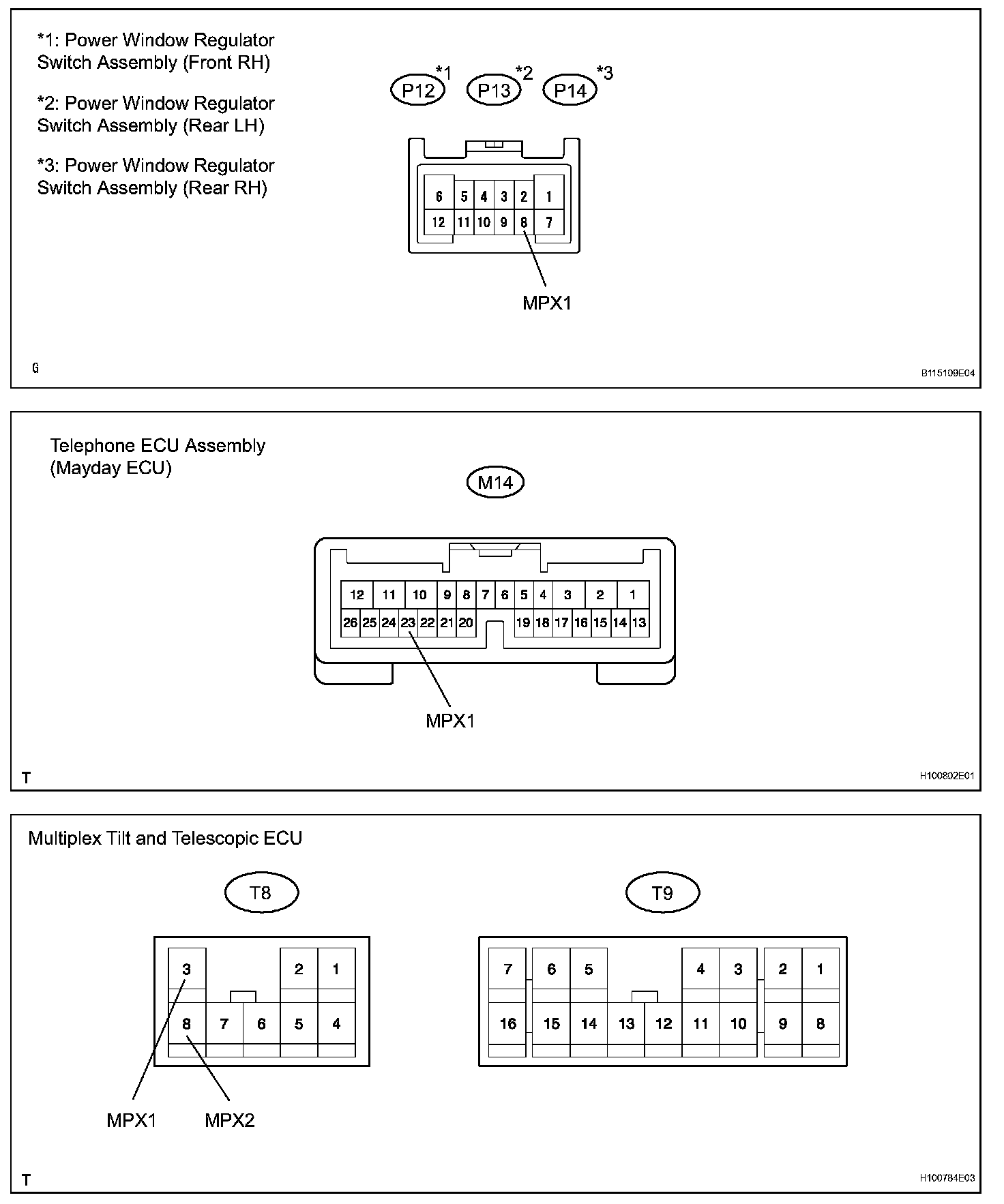 *1: Power Window Regulator Switch Assembly (Front RH)

*2: Power Window Regulator Switch Assembly (Rear LH)

*3: Power Window Regulator Switch Assembly (Rear RH)

P12 *1 P13 *2 P14 *3

6 5 4 3 2 1
12 11 10 9 8 7

MPX1

G

B115109E04

Telephone ECU Assembly (Mayday ECU)

M14

12 11 10 9 8 7 6 5 4 3 2 1
26 25 24 23 22 21 20 19 18 17 16 15 14 13

MPX1

T

H100802E01

Multiplex Tilt and Telescopic ECU

T8

3 2 1
8 7 6 5 4

MPX1 MPX2

T9

7 6 5 4 3 2 1
16 15 14 13 12 11 10 9 8

T

H100784E03