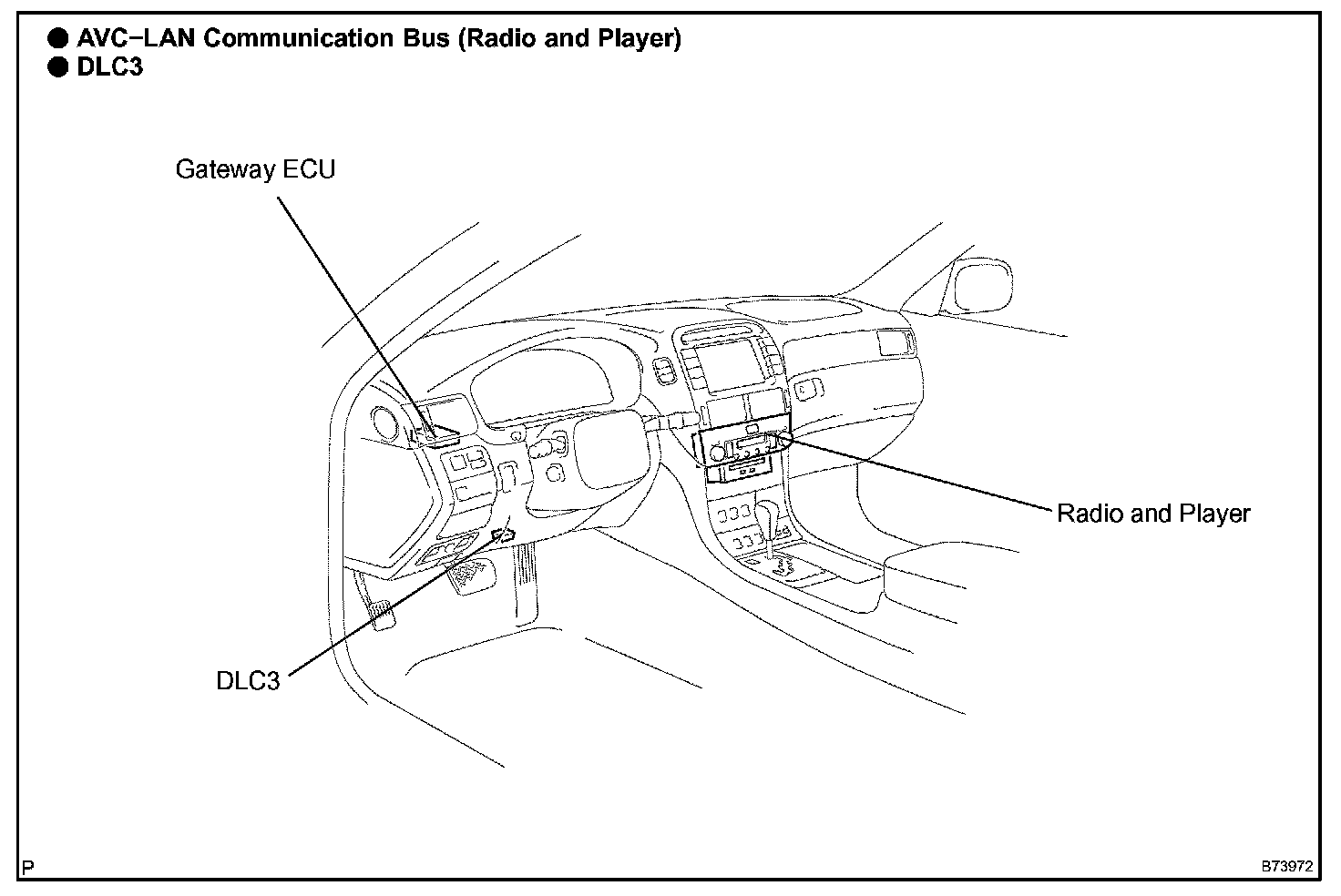 ● AVC–LAN Communication Bus (Radio and Player)
● DLC3

Gateway ECU

Radio and Player

DLC3

P

B73972