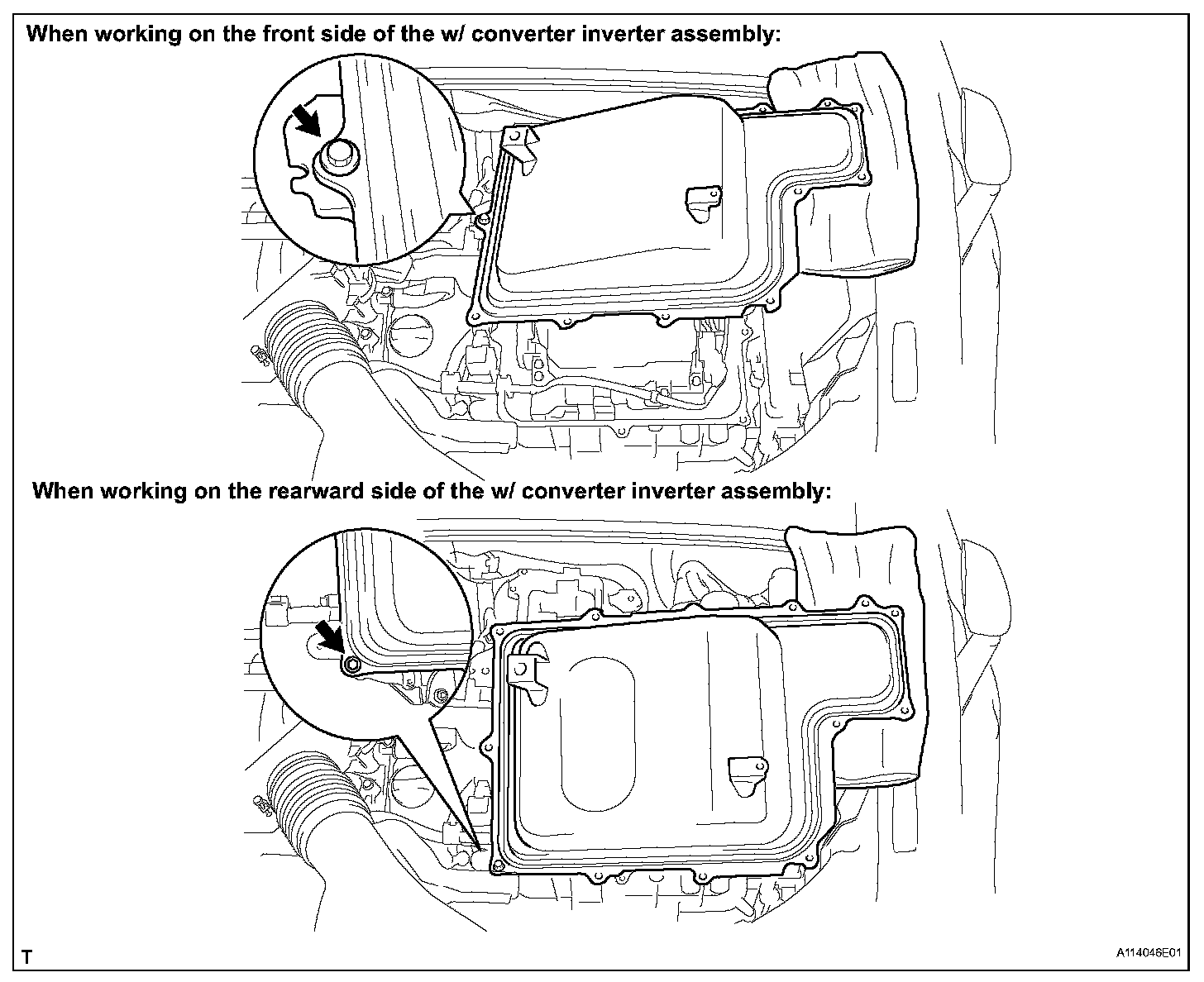 When working on the front side of the w/ converter inverter assembly:

When working on the rearward side of the w/ converter inverter assembly:

T

A114046E01