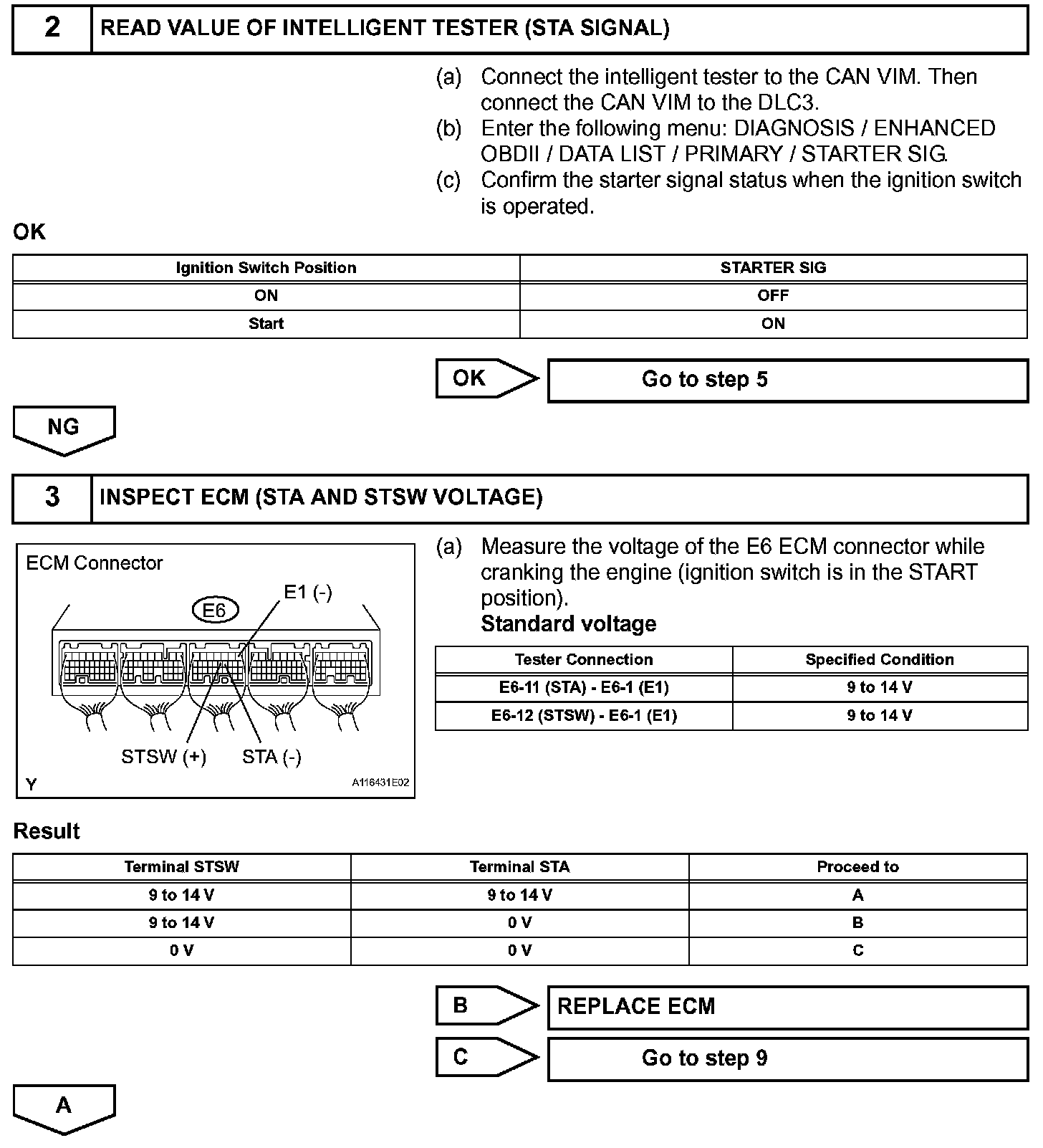 2 READ VALUE OF INTELLIGENT TESTER (STA SIGNAL)

(a) Connect the intelligent tester to the CAN VIM. Then connect the CAN VIM to the DLC3.
(b) Enter the following menu: DIAGNOSIS / ENHANCED OBDII / DATA LIST / PRIMARY / STARTER SIG.
(c) Confirm the starter signal status when the ignition switch is operated.

OK

| Ignition Switch Position | STARTER SIG |
|---|---|
| ON | OFF |
| Start | ON |

OK Go to step 5

NG

3 INSPECT ECM (STA AND STSW VOLTAGE)

ECM Connector
E6
E1 (-)
STSW (+) STA (-)
Y
A116431E02

(a) Measure the voltage of the E6 ECM connector while cranking the engine (ignition switch is in the START position).
Standard voltage

| Tester Connection | Specified Condition |
|---|---|
| E6-11 (STA) - E6-1 (E1) | 9 to 14 V |
| E6-12 (STSW) - E6-1 (E1) | 9 to 14 V |

Result

| Terminal STSW | Terminal STA | Proceed to |
|---|---|---|
| 9 to 14 V | 9 to 14 V | A |
| 9 to 14 V | 0 V | B |
| 0 V | 0 V | C |

B REPLACE ECM

C Go to step 9

A