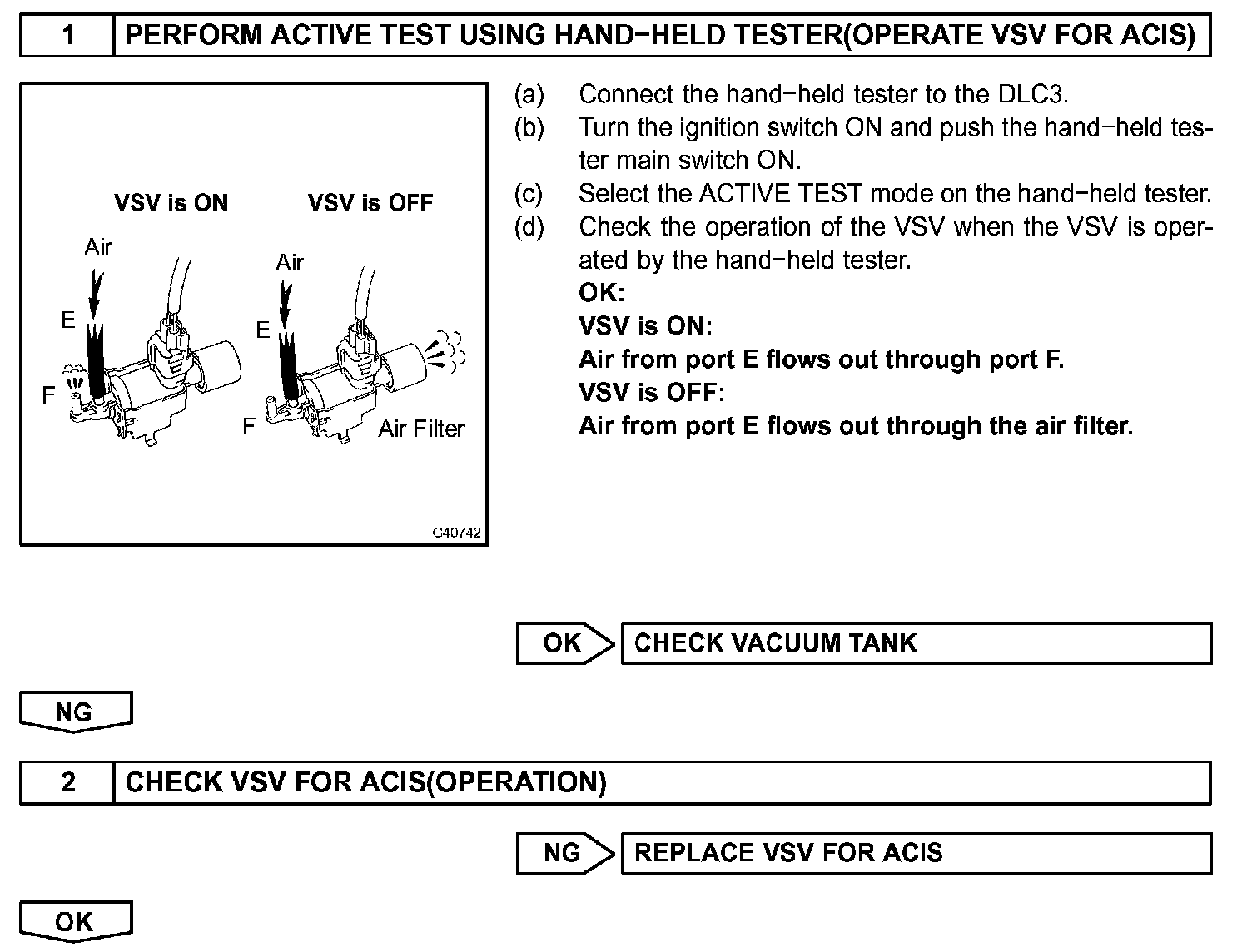 1 PERFORM ACTIVE TEST USING HAND−HELD TESTER(OPERATE VSV FOR ACIS)

VSV is ON
VSV is OFF
Air
E
F
Air
E
F
Air Filter
G40742

(a) Connect the hand−held tester to the DLC3.
(b) Turn the ignition switch ON and push the hand−held tester main switch ON.
(c) Select the ACTIVE TEST mode on the hand−held tester.
(d) Check the operation of the VSV when the VSV is operated by the hand−held tester.
OK:
VSV is ON:
Air from port E flows out through port F.
VSV is OFF:
Air from port E flows out through the air filter.

OK CHECK VACUUM TANK

NG

2 CHECK VSV FOR ACIS(OPERATION)

NG REPLACE VSV FOR ACIS

OK