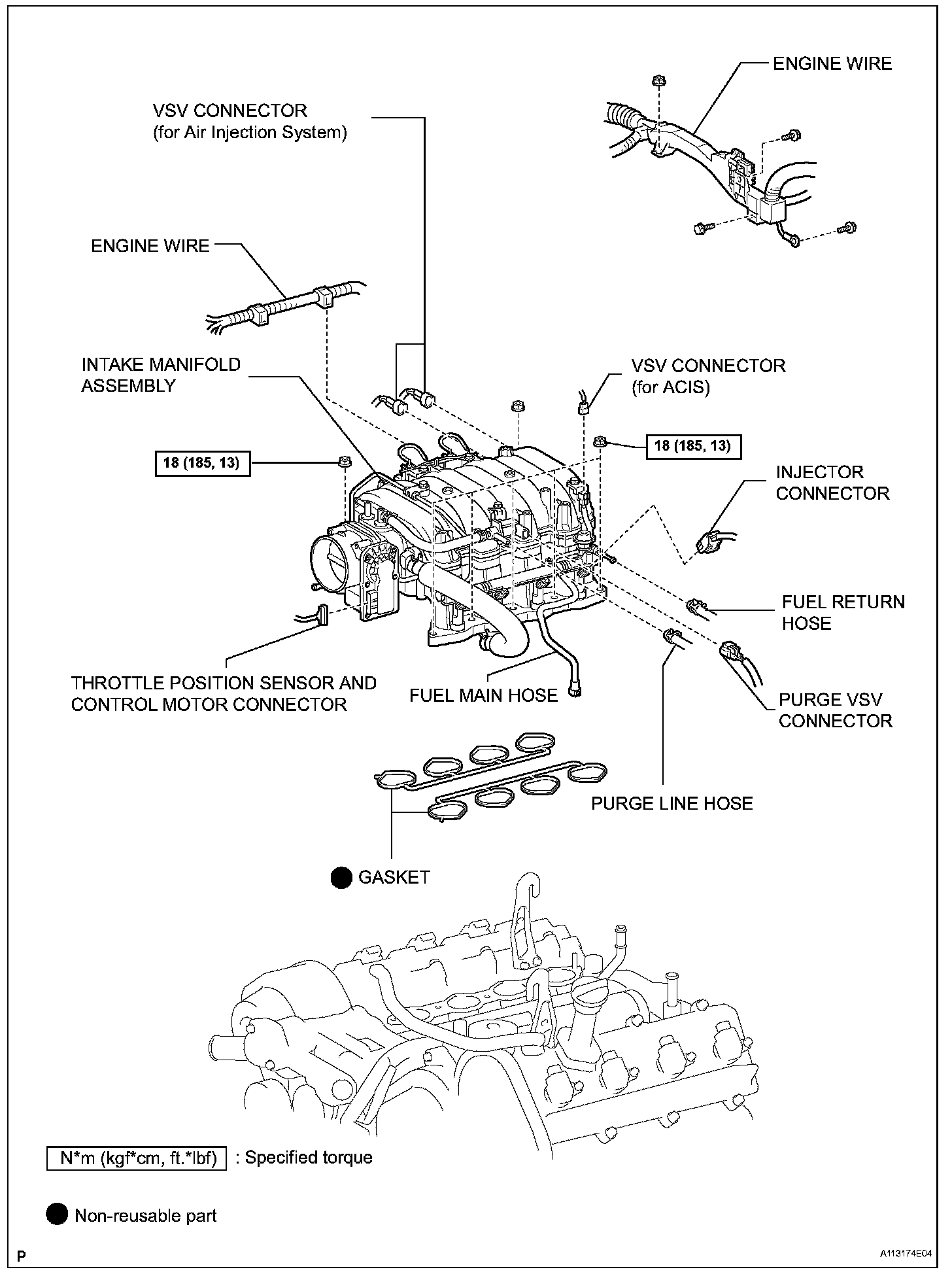 ENGINE WIRE

VSV CONNECTOR
(for Air Injection System)

ENGINE WIRE

INTAKE MANIFOLD
ASSEMBLY

VSV CONNECTOR
(for ACIS)

18 (185, 13)

18 (185, 13)

INJECTOR
CONNECTOR

FUEL RETURN
HOSE

THROTTLE POSITION SENSOR AND
CONTROL MOTOR CONNECTOR

FUEL MAIN HOSE

PURGE VSV
CONNECTOR

PURGE LINE HOSE

GASKET

N*m (kgf*cm, ft.*lbf) : Specified torque

Non-reusable part

P

A113174E04