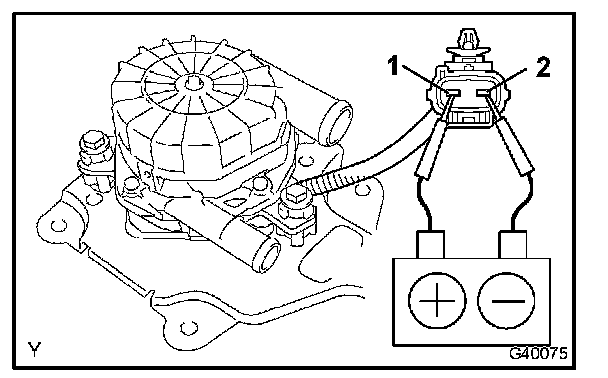 1
2
+
−
Y
G40075