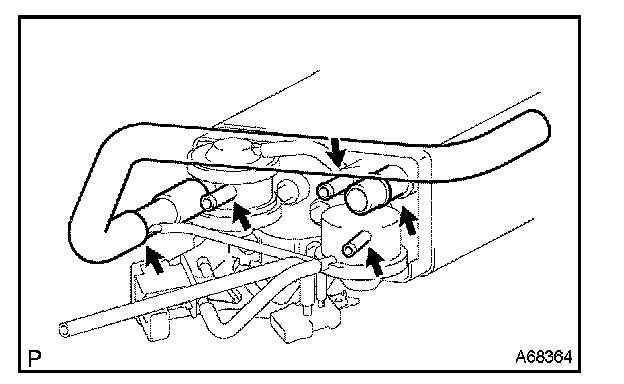 P

A68364