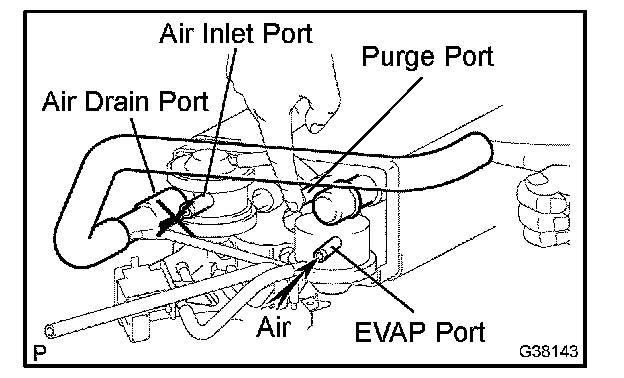 Air Inlet Port
Purge Port
Air Drain Port
Air
EVAP Port
P
G38143