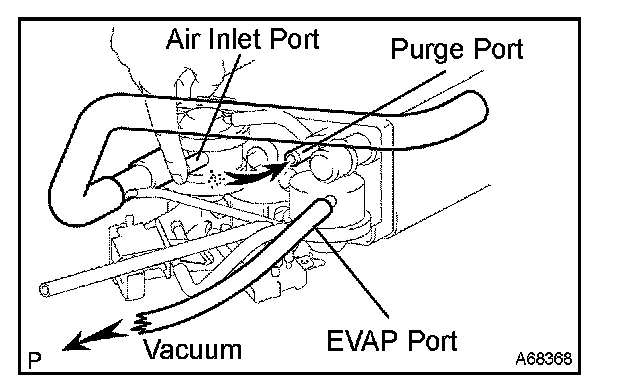 Air Inlet Port
Purge Port
Vacuum
EVAP Port
P
A68368