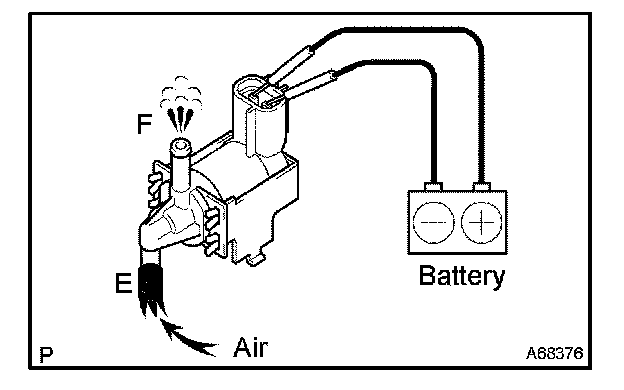 F

E

Air

Battery

P

A68376