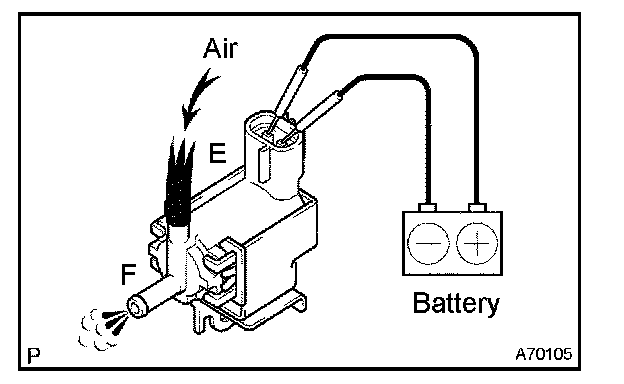 Air
E
F
Battery
P
A70105