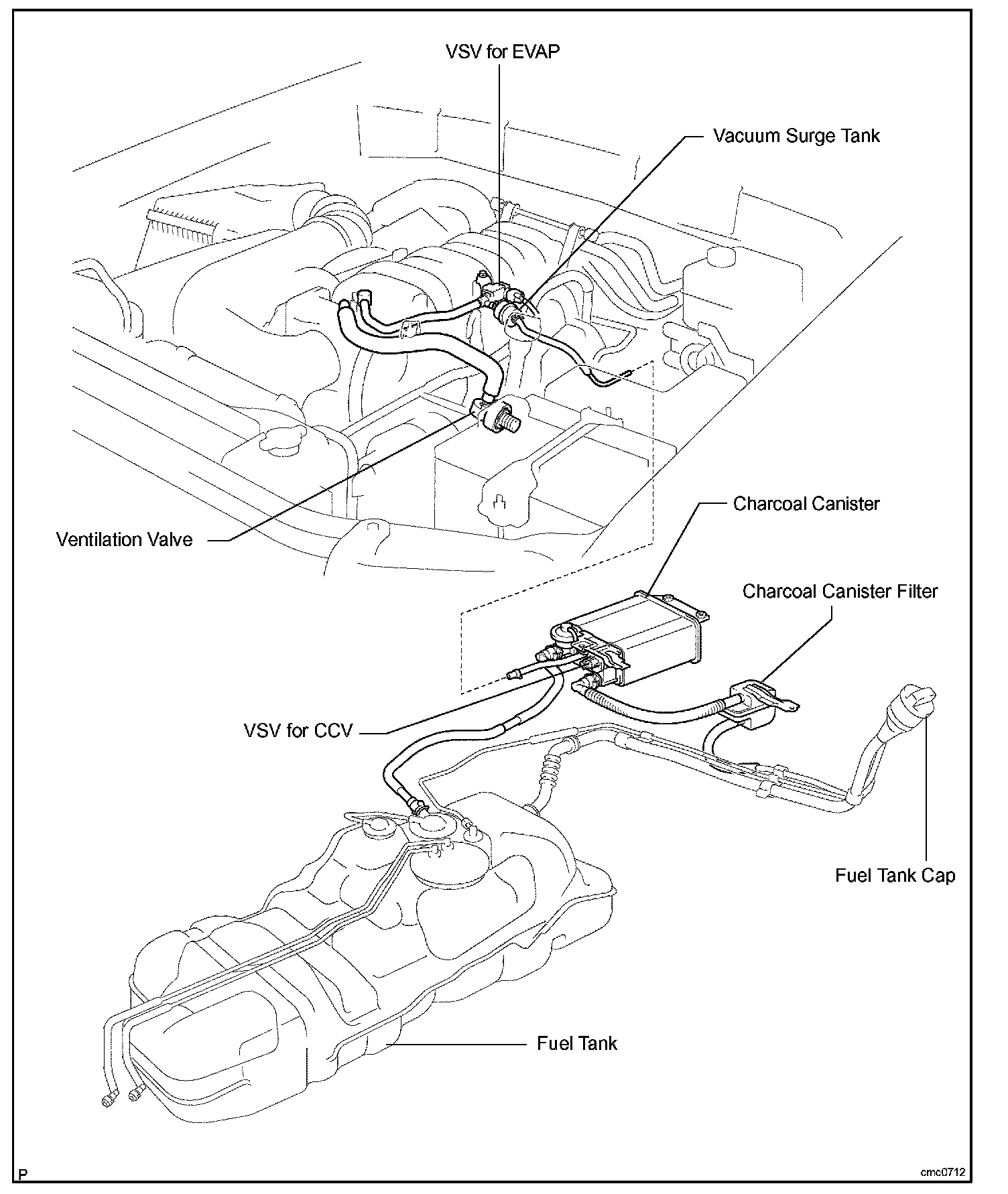 VSV for EVAP

Vacuum Surge Tank

Ventilation Valve

Charcoal Canister

Charcoal Canister Filter

VSV for CCV

Fuel Tank Cap

Fuel Tank

P

cmc0712