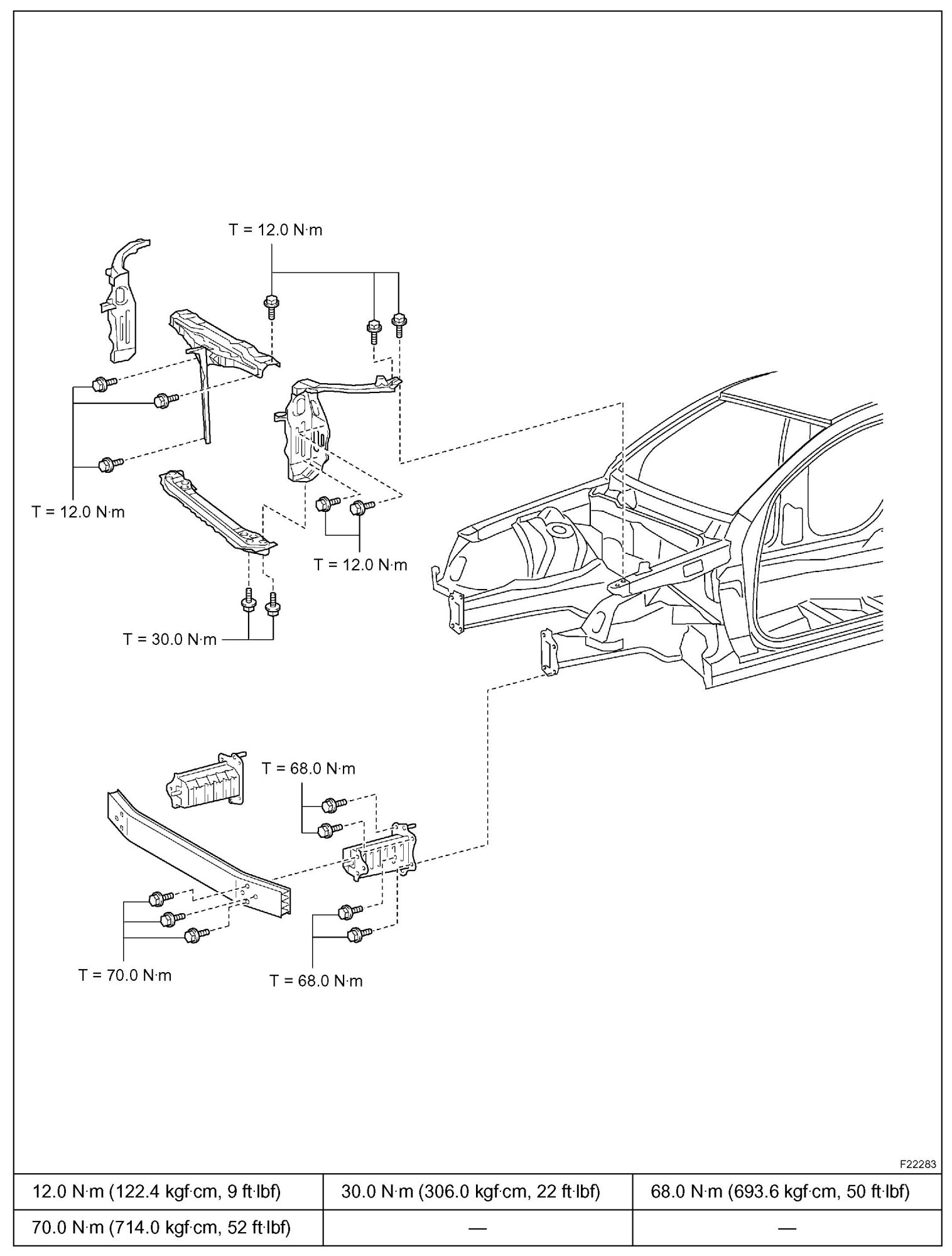 T = 12.0 N·m

T = 12.0 N·m

T = 12.0 N·m

T = 30.0 N·m

T = 68.0 N·m

T = 70.0 N·m

T = 68.0 N·m

F22283

| 12.0 N·m (122.4 kgf·cm, 9 ft·lbf) | 30.0 N·m (306.0 kgf·cm, 22 ft·lbf) | 68.0 N·m (693.6 kgf·cm, 50 ft·lbf) |
|---|---|---|
| 70.0 N·m (714.0 kgf·cm, 52 ft·lbf) | — | — |