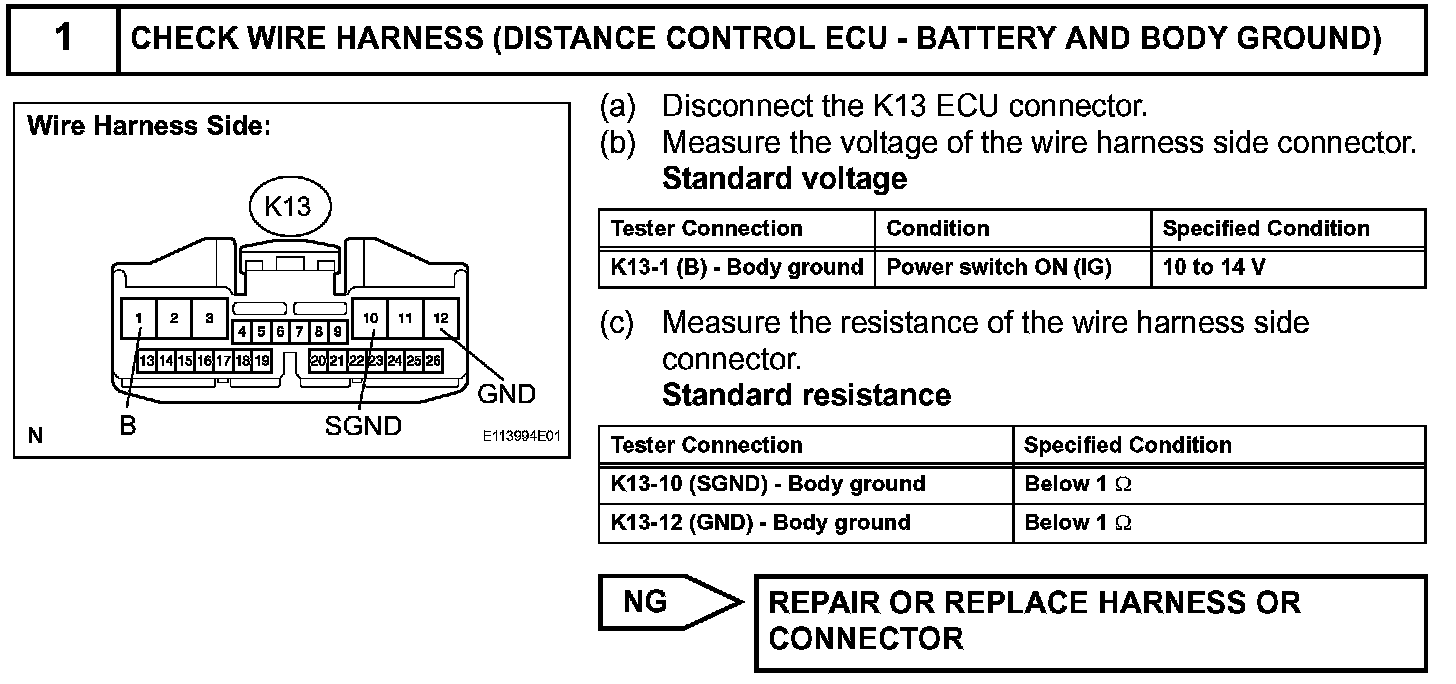 1 CHECK WIRE HARNESS (DISTANCE CONTROL ECU - BATTERY AND BODY GROUND)

Wire Harness Side:

K13

1 2 3 4 5 6 7 8 9 10 11 12 13 14 15 16 17 18 19 20 21 22 23 24 25 26

B SGND GND

N E113994E01

(a) Disconnect the K13 ECU connector.
(b) Measure the voltage of the wire harness side connector.
Standard voltage

| Tester Connection | Condition | Specified Condition |
|---|---|---|
| K13-1 (B) - Body ground | Power switch ON (IG) | 10 to 14 V |

(c) Measure the resistance of the wire harness side connector.
Standard resistance

| Tester Connection | Specified Condition |
|---|---|
| K13-10 (SGND) - Body ground | Below 1 $\Omega$ |
| K13-12 (GND) - Body ground | Below 1 $\Omega$ |

NG

REPAIR OR REPLACE HARNESS OR CONNECTOR