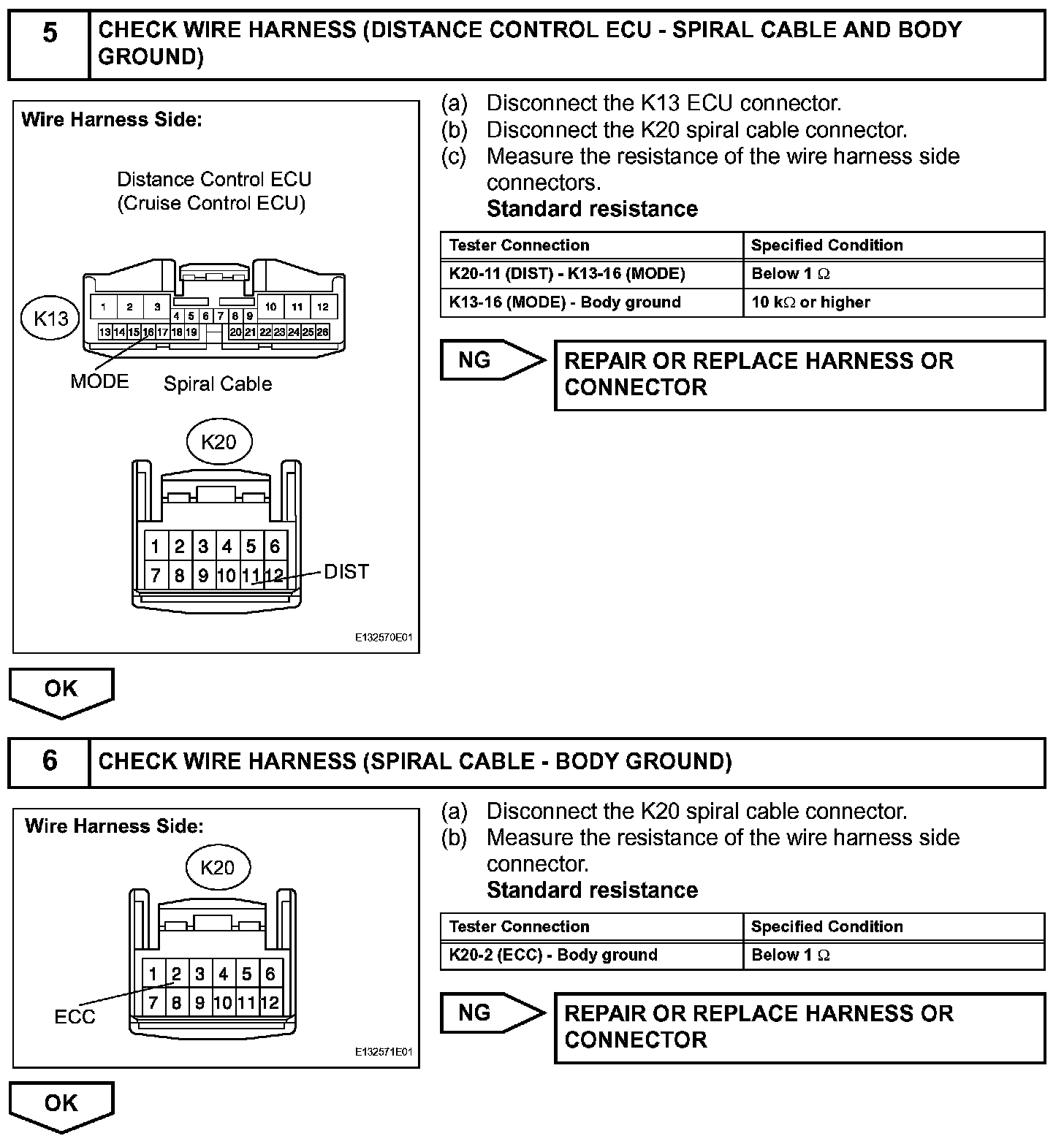 5 CHECK WIRE HARNESS (DISTANCE CONTROL ECU - SPIRAL CABLE AND BODY GROUND)

Wire Harness Side:

Distance Control ECU
(Cruise Control ECU)

K13

1 2 3 4 5 6 7 8 9 10 11 12
13 14 15 16 17 18 19 20 21 22 23 24 25 26

MODE

Spiral Cable

K20

1 2 3 4 5 6
7 8 9 10 11 12

DIST

E132570E01

(a) Disconnect the K13 ECU connector.
(b) Disconnect the K20 spiral cable connector.
(c) Measure the resistance of the wire harness side connectors.
Standard resistance

| Tester Connection | Specified Condition |
|---|---|
| K20-11 (DIST) - K13-16 (MODE) | Below 1 $\Omega$ |
| K13-16 (MODE) - Body ground | 10 k$\Omega$ or higher |

NG

REPAIR OR REPLACE HARNESS OR CONNECTOR

OK

6 CHECK WIRE HARNESS (SPIRAL CABLE - BODY GROUND)

Wire Harness Side:

K20

1 2 3 4 5 6
7 8 9 10 11 12

ECC

E132571E01

(a) Disconnect the K20 spiral cable connector.
(b) Measure the resistance of the wire harness side connector.
Standard resistance

| Tester Connection | Specified Condition |
|---|---|
| K20-2 (ECC) - Body ground | Below 1 $\Omega$ |

NG

REPAIR OR REPLACE HARNESS OR CONNECTOR

OK