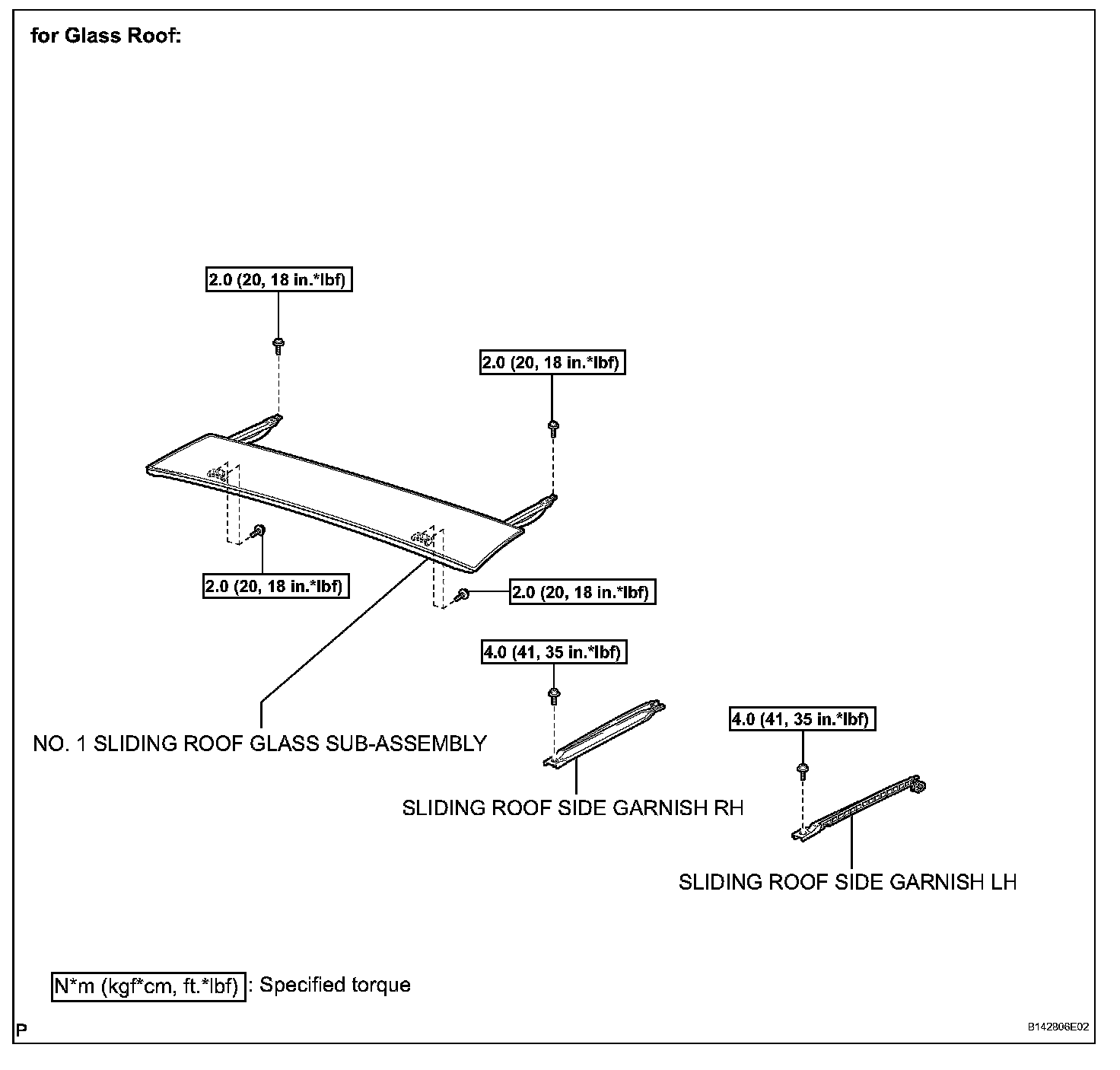 for Glass Roof:

2.0 (20, 18 in.*lbf)

2.0 (20, 18 in.*lbf)

2.0 (20, 18 in.*lbf)

2.0 (20, 18 in.*lbf)

4.0 (41, 35 in.*lbf)

4.0 (41, 35 in.*lbf)

NO. 1 SLIDING ROOF GLASS SUB-ASSEMBLY

SLIDING ROOF SIDE GARNISH RH

SLIDING ROOF SIDE GARNISH LH

N*m (kgf*cm, ft.*lbf) : Specified torque

P

B142806E02