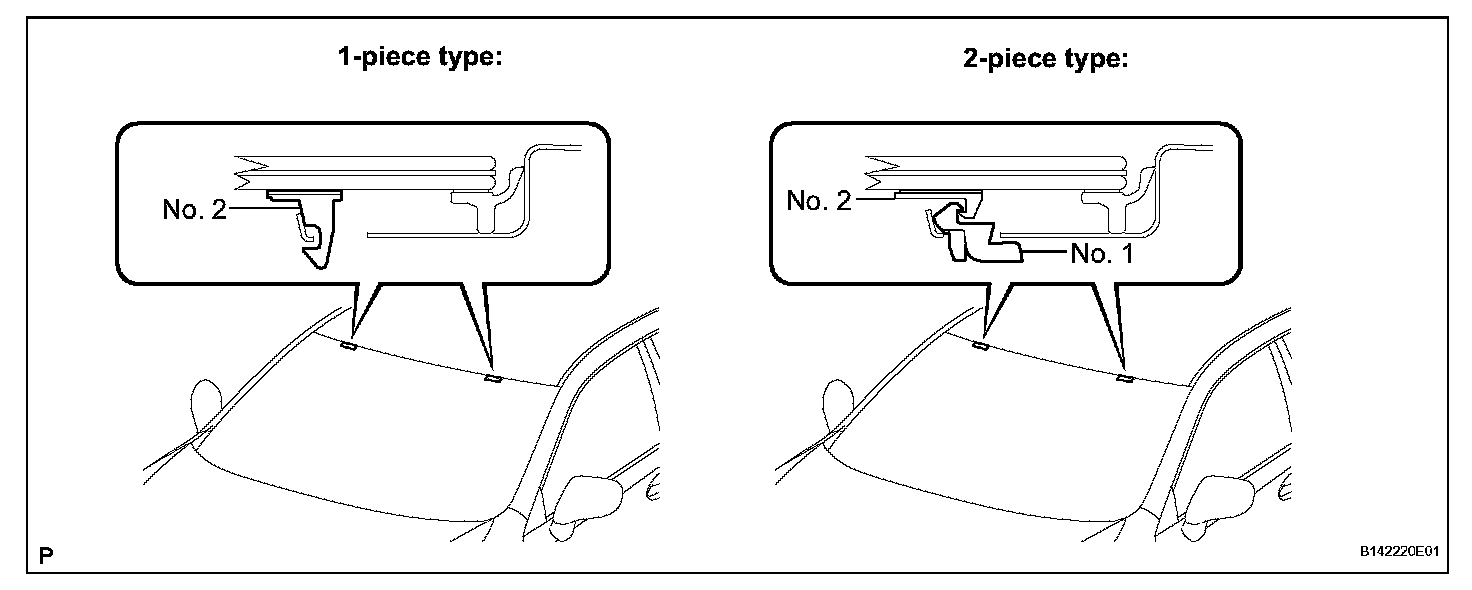 1-piece type:

No. 2

2-piece type:

No. 2

No. 1

P

B142220E01