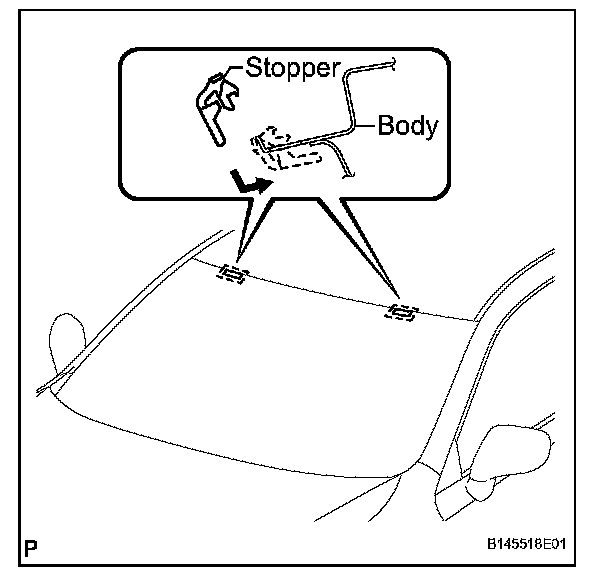 Stopper
Body
P
B145518E01