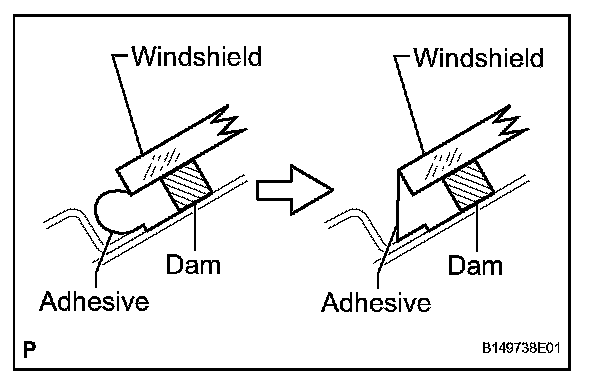 Windshield
Dam
Adhesive
Windshield
Dam
Adhesive
P
B149738E01