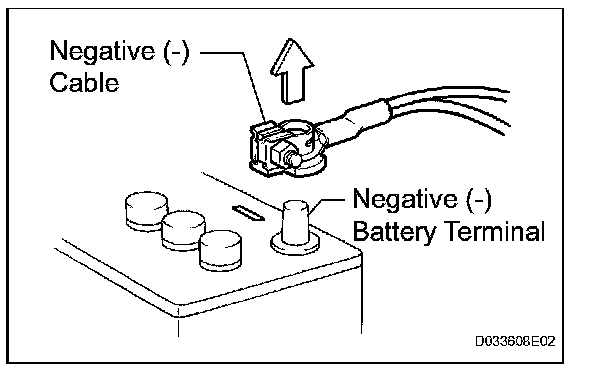 Negative (-) Cable

Negative (-) Battery Terminal

D033608E02