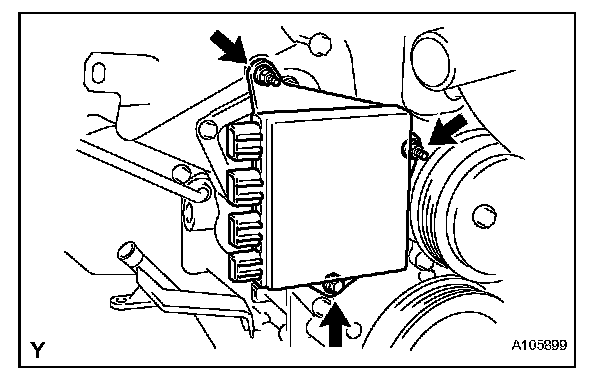 Y

A105899