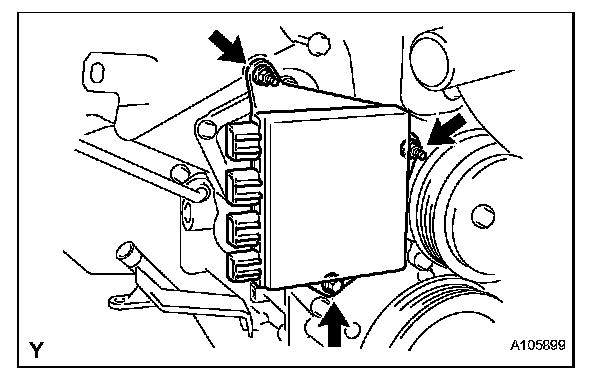 Y

A105899