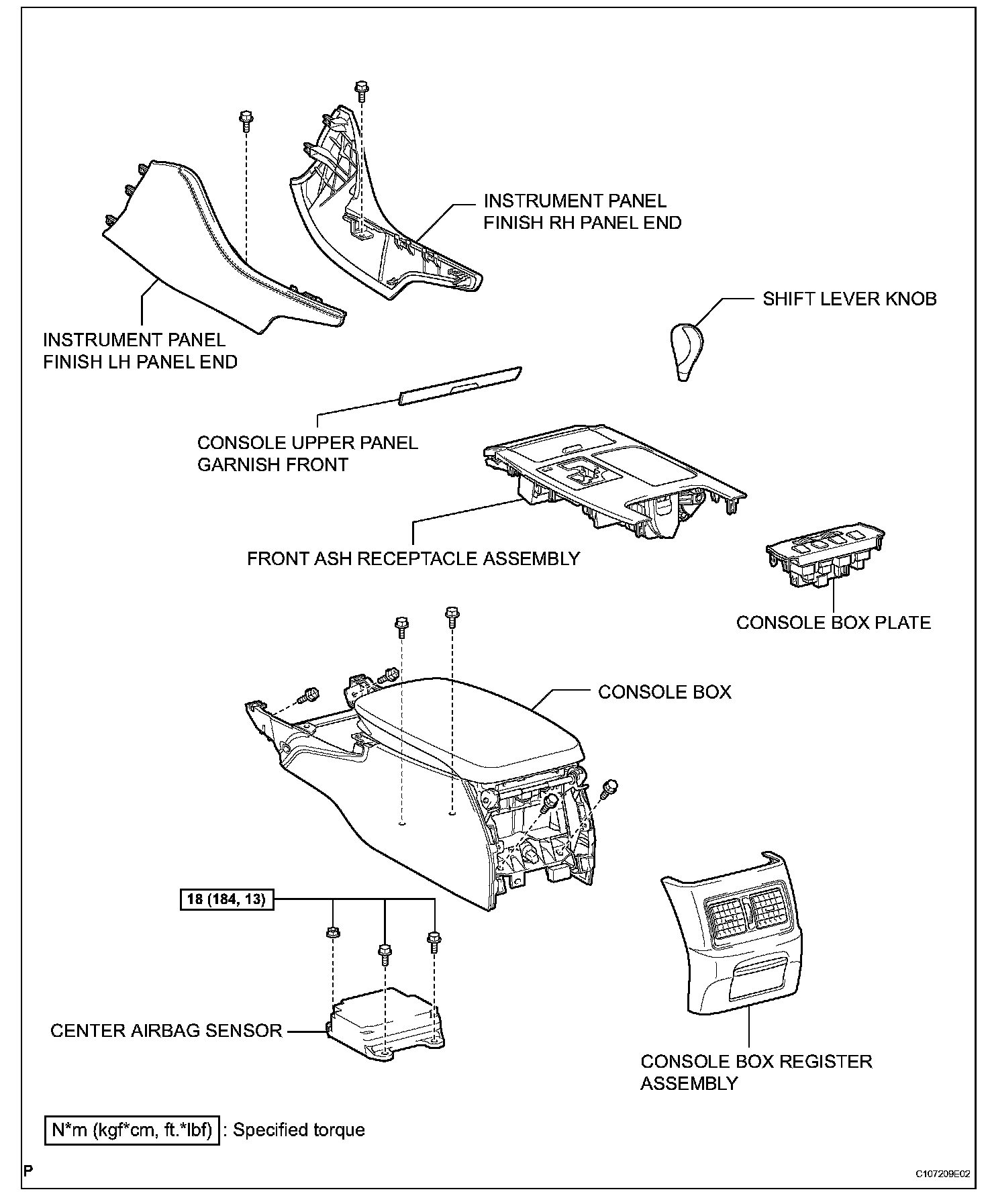 INSTRUMENT PANEL FINISH RH PANEL END

SHIFT LEVER KNOB

INSTRUMENT PANEL FINISH LH PANEL END

CONSOLE UPPER PANEL GARNISH FRONT

FRONT ASH RECEPTACLE ASSEMBLY

CONSOLE BOX PLATE

CONSOLE BOX

18 (184, 13)

CENTER AIRBAG SENSOR

CONSOLE BOX REGISTER ASSEMBLY

N*m (kgf*cm, ft.*lbf) : Specified torque

P

C107209E02