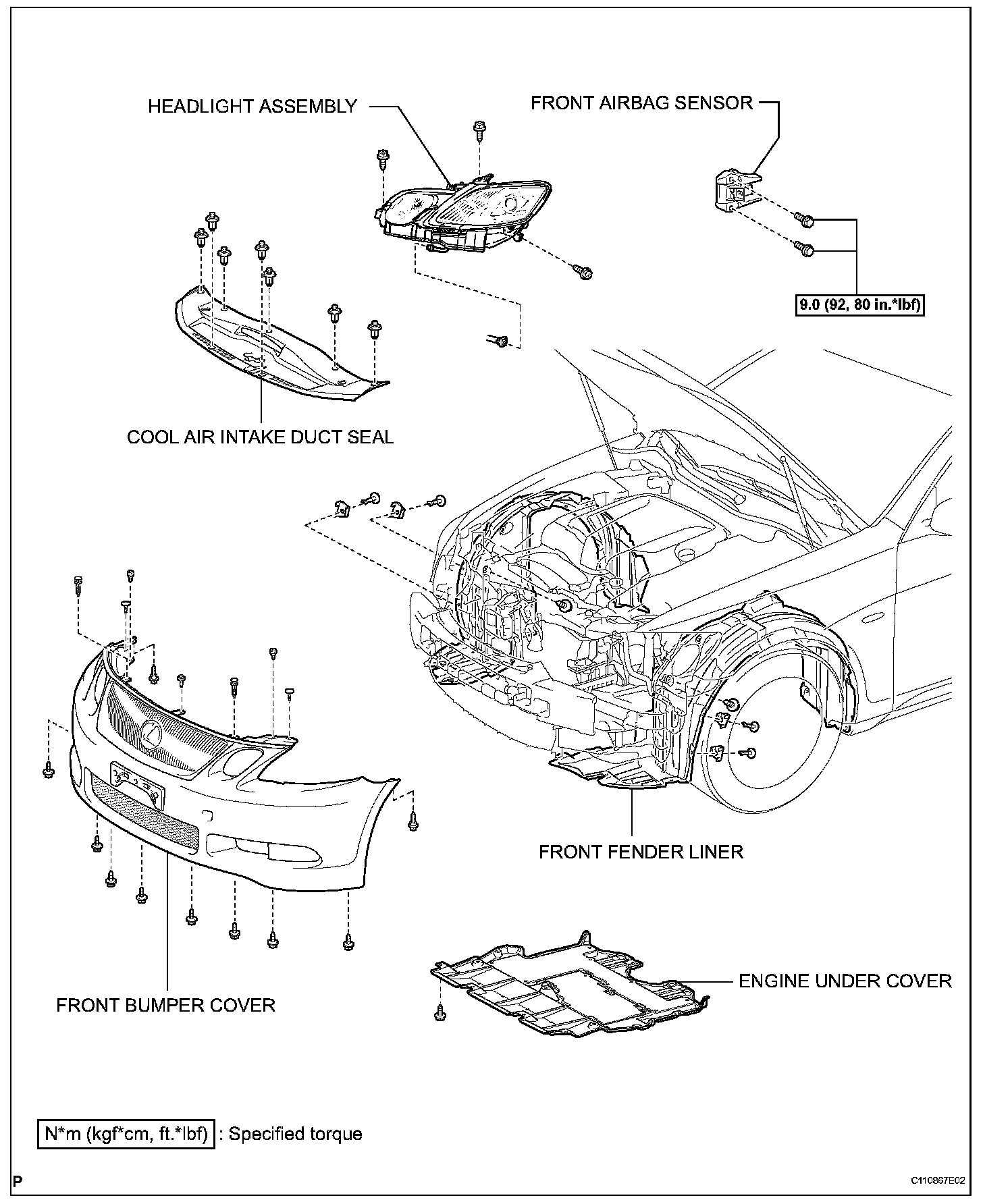 HEADLIGHT ASSEMBLY

FRONT AIRBAG SENSOR

9.0 (92, 80 in.*lbf)

COOL AIR INTAKE DUCT SEAL

FRONT FENDER LINER

FRONT BUMPER COVER

ENGINE UNDER COVER

N*m (kgf*cm, ft.*lbf) : Specified torque

P

C110867E02