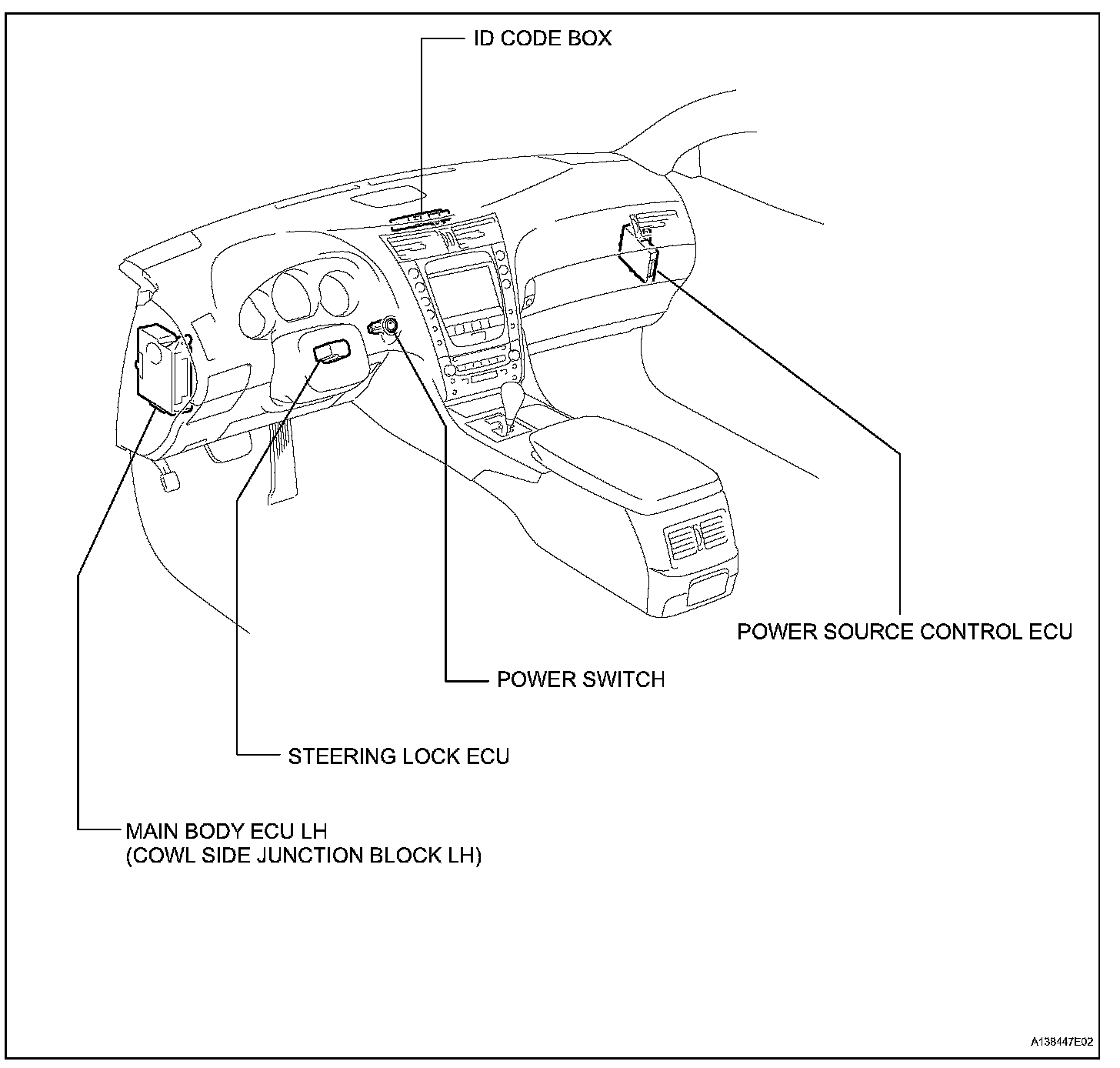 ID CODE BOX

POWER SOURCE CONTROL ECU

POWER SWITCH

STEERING LOCK ECU

MAIN BODY ECU LH
(COWL SIDE JUNCTION BLOCK LH)

A138447E02