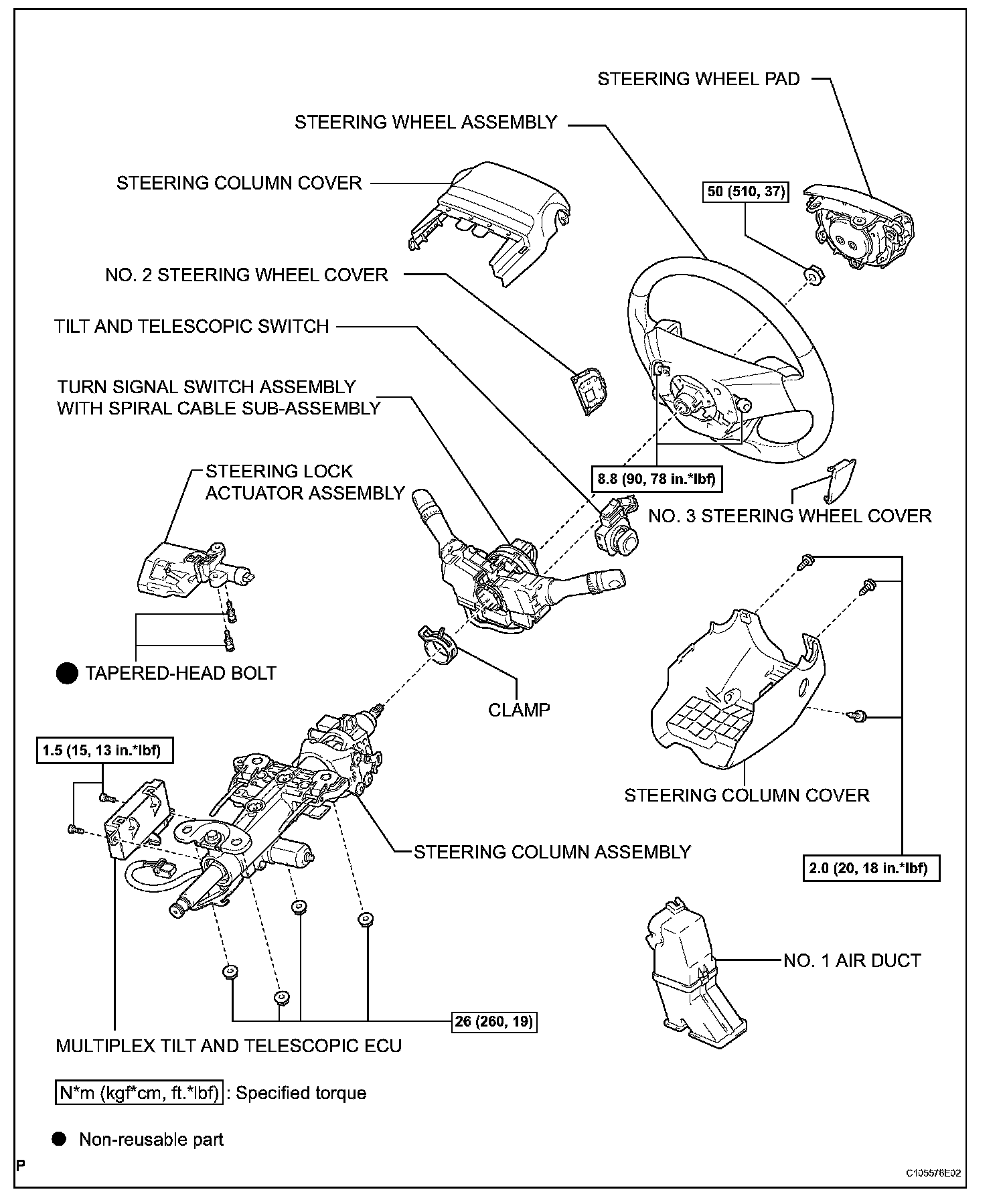 STEERING WHEEL PAD

STEERING WHEEL ASSEMBLY

STEERING COLUMN COVER

50 (510, 37)

NO. 2 STEERING WHEEL COVER

TILT AND TELESCOPIC SWITCH

TURN SIGNAL SWITCH ASSEMBLY WITH SPIRAL CABLE SUB-ASSEMBLY

STEERING LOCK ACTUATOR ASSEMBLY

8.8 (90, 78 in.*lbf)

NO. 3 STEERING WHEEL COVER

TAPERED-HEAD BOLT

CLAMP

1.5 (15, 13 in.*lbf)

STEERING COLUMN COVER

STEERING COLUMN ASSEMBLY

2.0 (20, 18 in.*lbf)

NO. 1 AIR DUCT

26 (260, 19)

MULTIPLEX TILT AND TELESCOPIC ECU

N*m (kgf*cm, ft.*lbf) : Specified torque

Non-reusable part

P

C105578E02