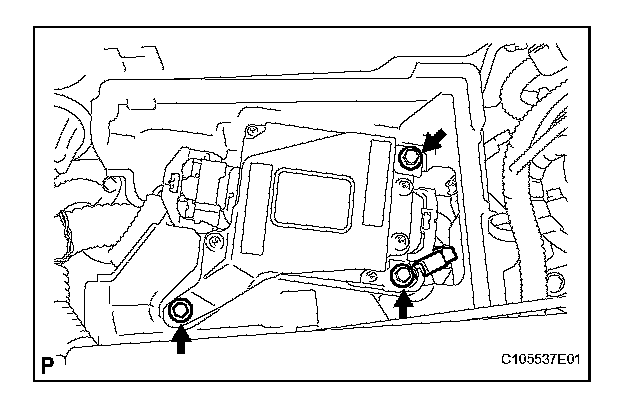 P

C105537E01