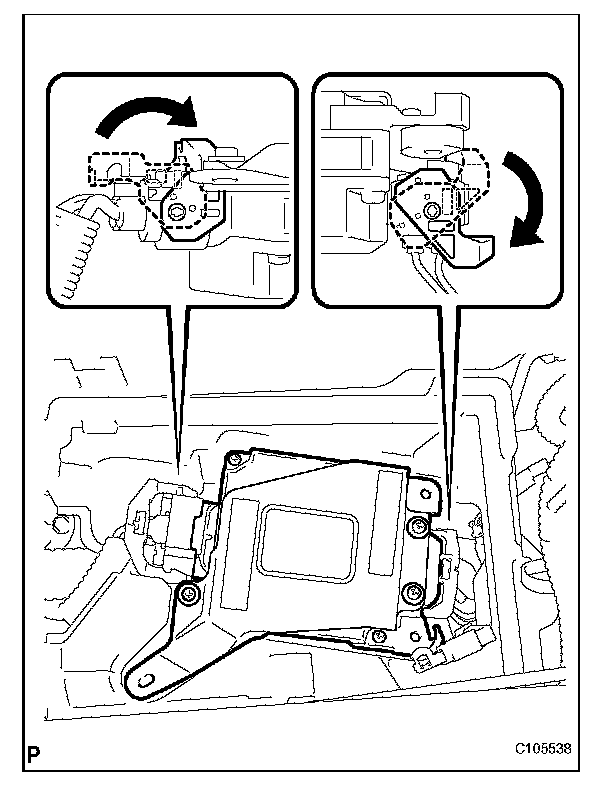 P

C105538