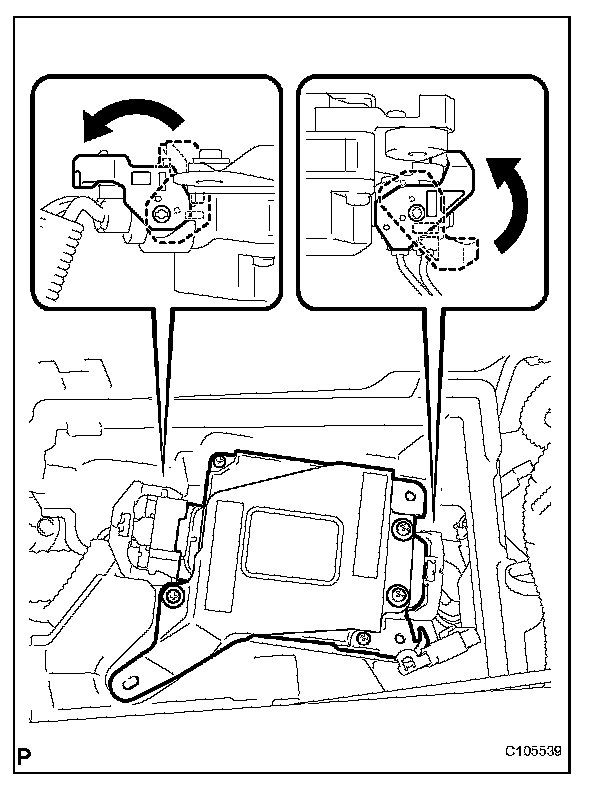 P

C105539