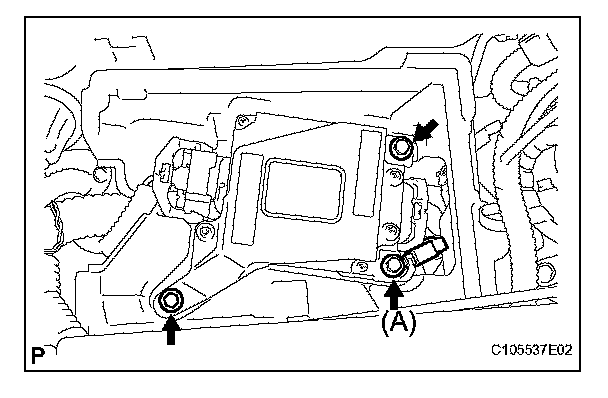 (A)
P
C105537E02