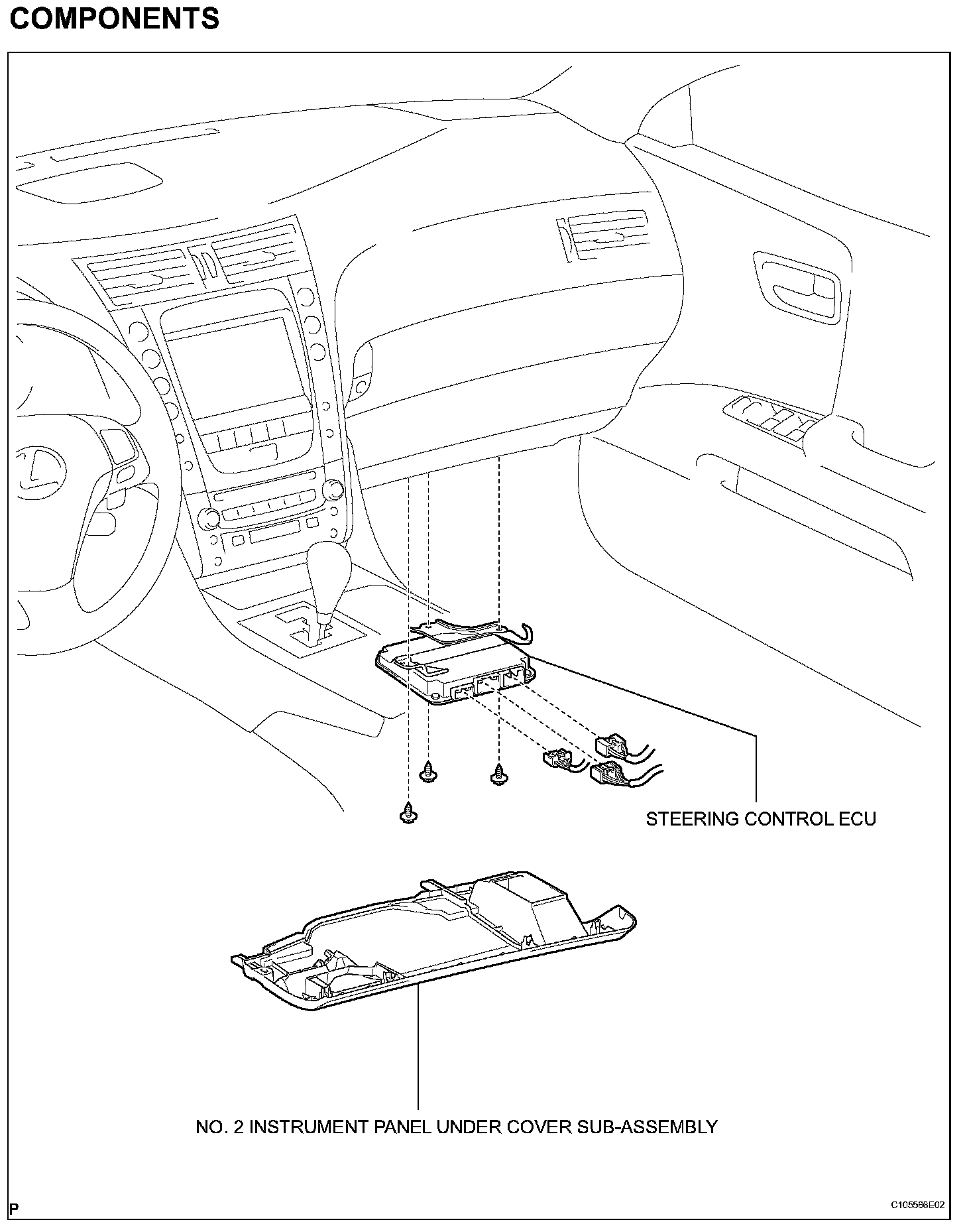 COMPONENTS

STEERING CONTROL ECU

NO. 2 INSTRUMENT PANEL UNDER COVER SUB-ASSEMBLY

P

C105566E02