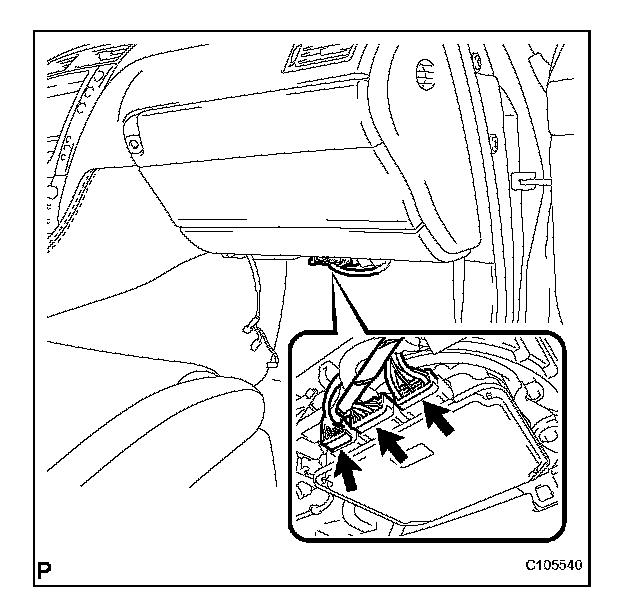 P

C105540