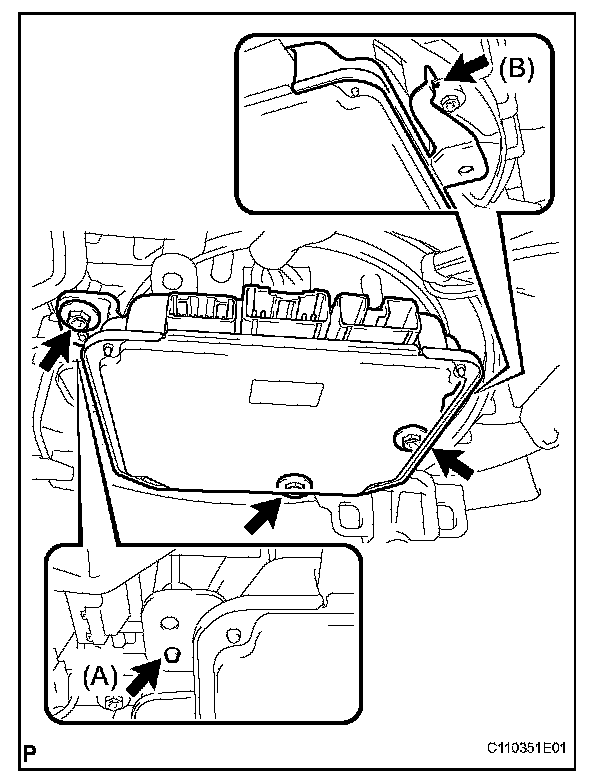 (B)

(A)

P

C110351E01