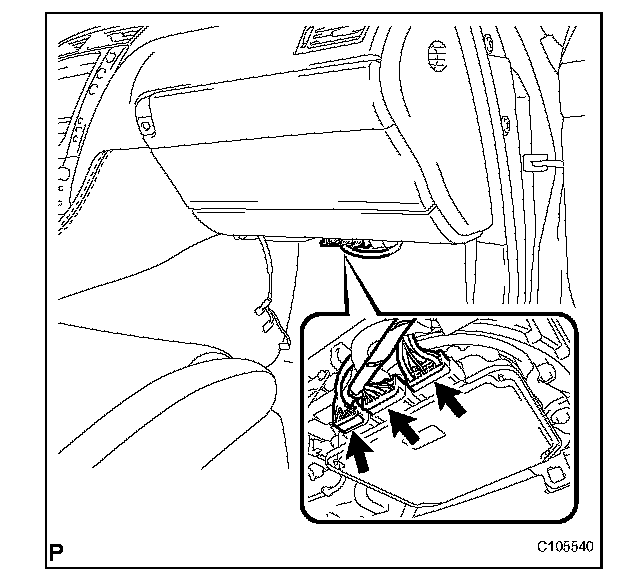 P

C105540