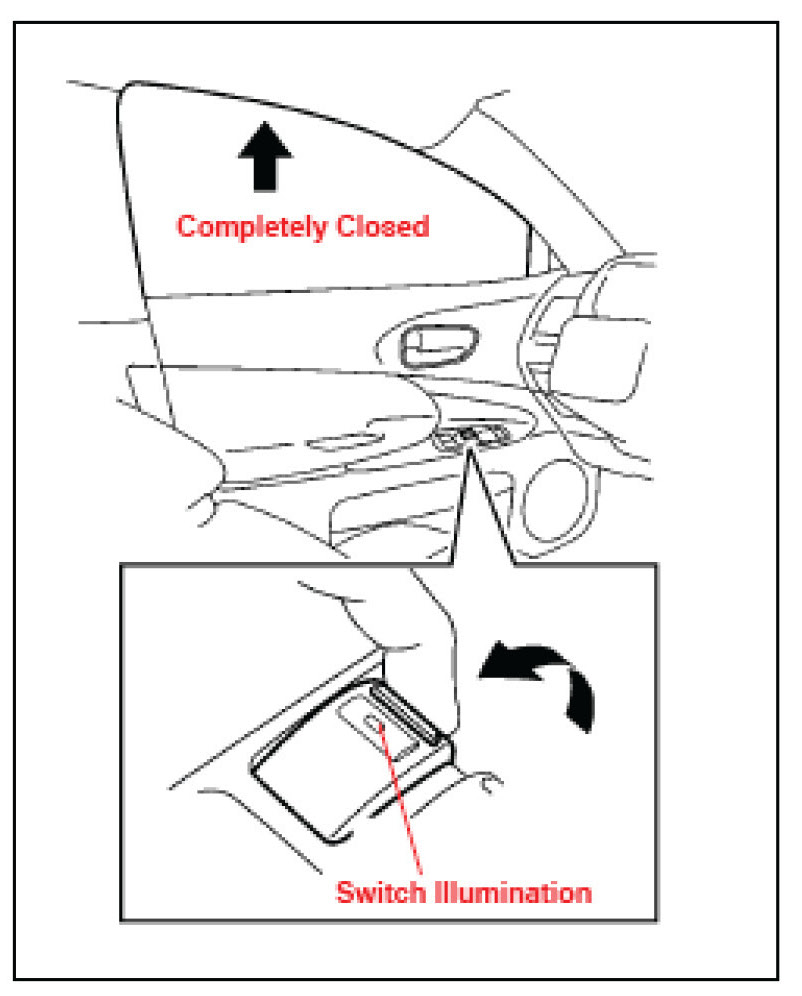 Completely Closed

Switch Illumination