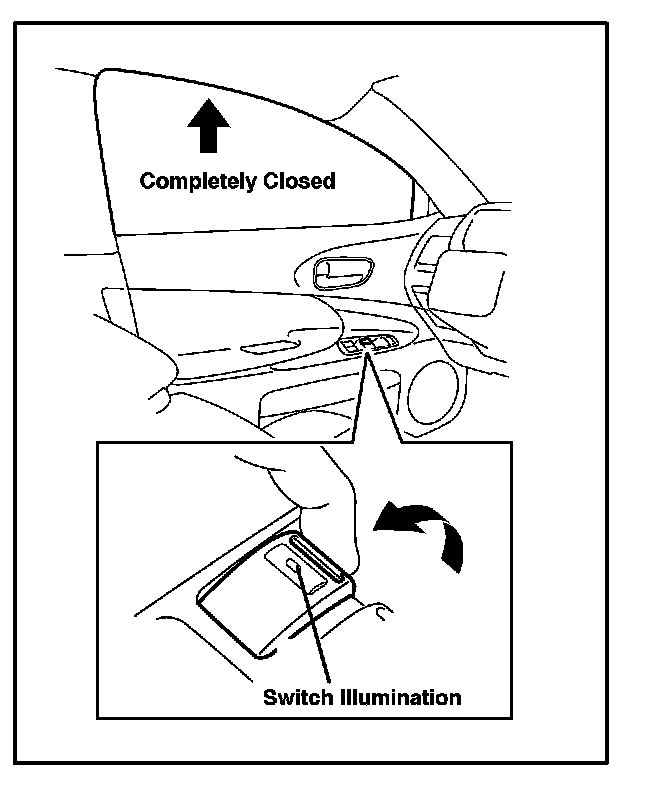 Completely Closed

Switch Illumination