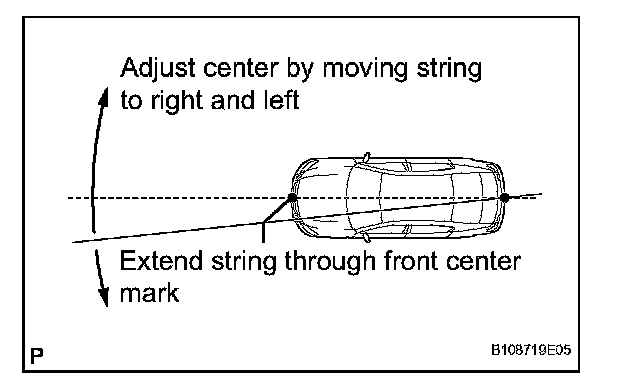 Adjust center by moving string to right and left

Extend string through front center mark

P

B108719E05