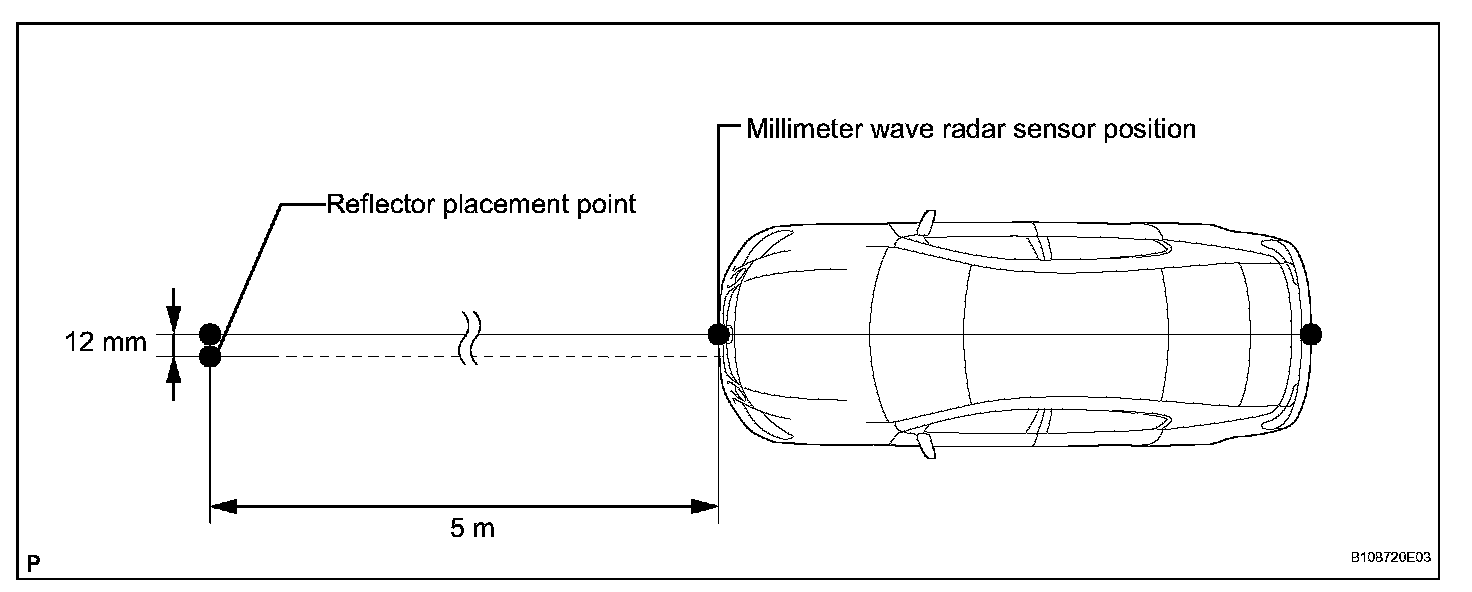 Millimeter wave radar sensor position

Reflector placement point

12 mm

5 m

P

B108720E03