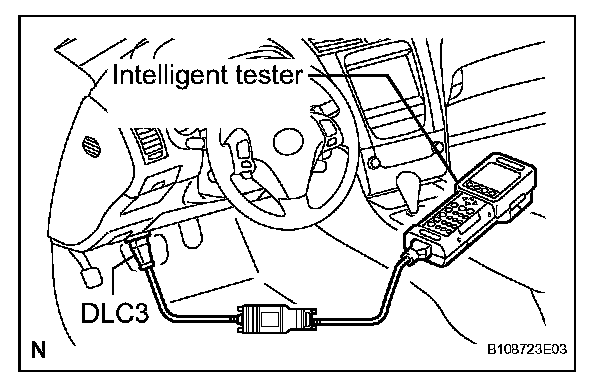 Intelligent tester

DLC3

N

B108723E03