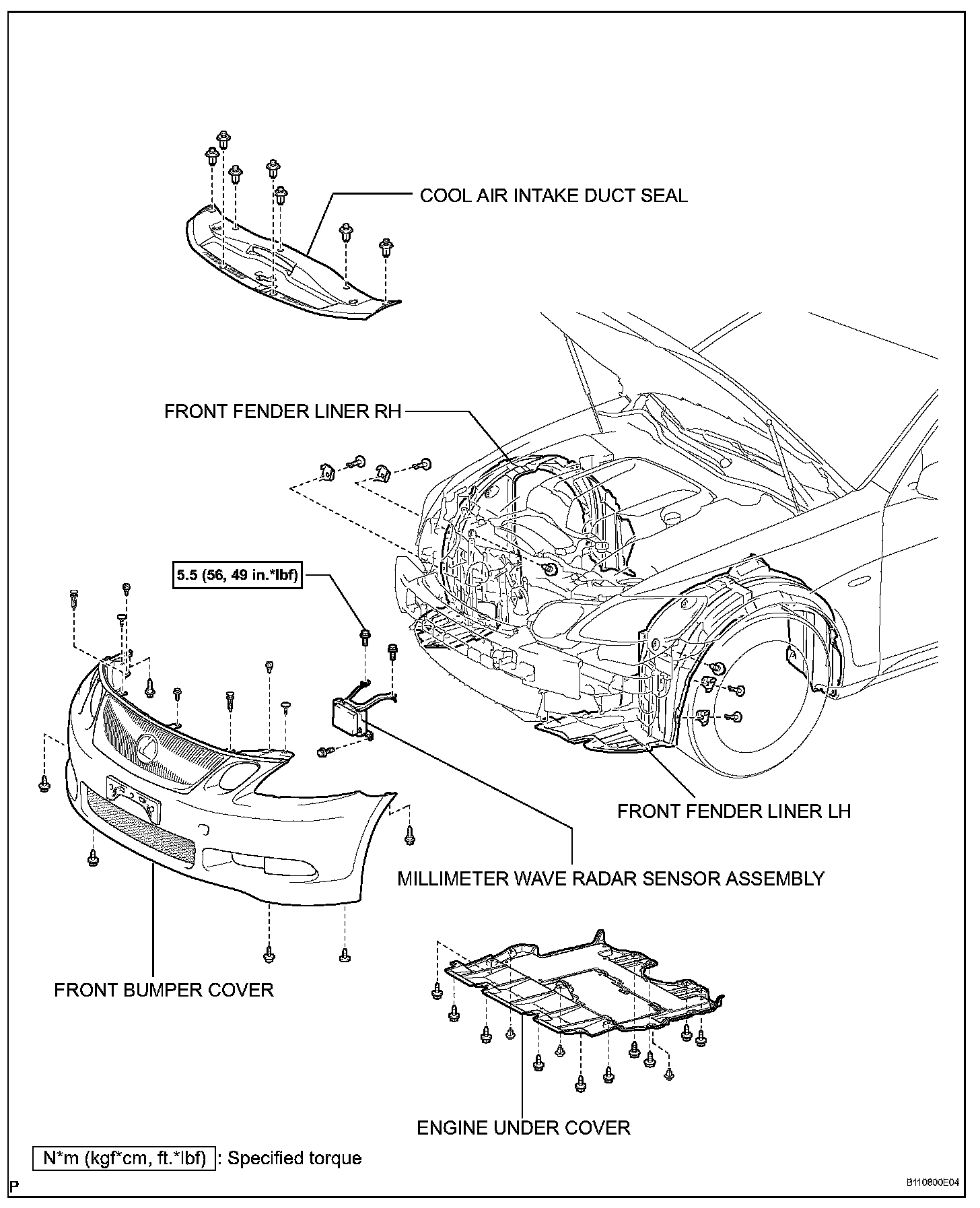 COOL AIR INTAKE DUCT SEAL

FRONT FENDER LINER RH

5.5 (56, 49 in.*lbf)

FRONT FENDER LINER LH

MILLIMETER WAVE RADAR SENSOR ASSEMBLY

FRONT BUMPER COVER

ENGINE UNDER COVER

N*m (kgf*cm, ft.*lbf) : Specified torque

P

B110800E04