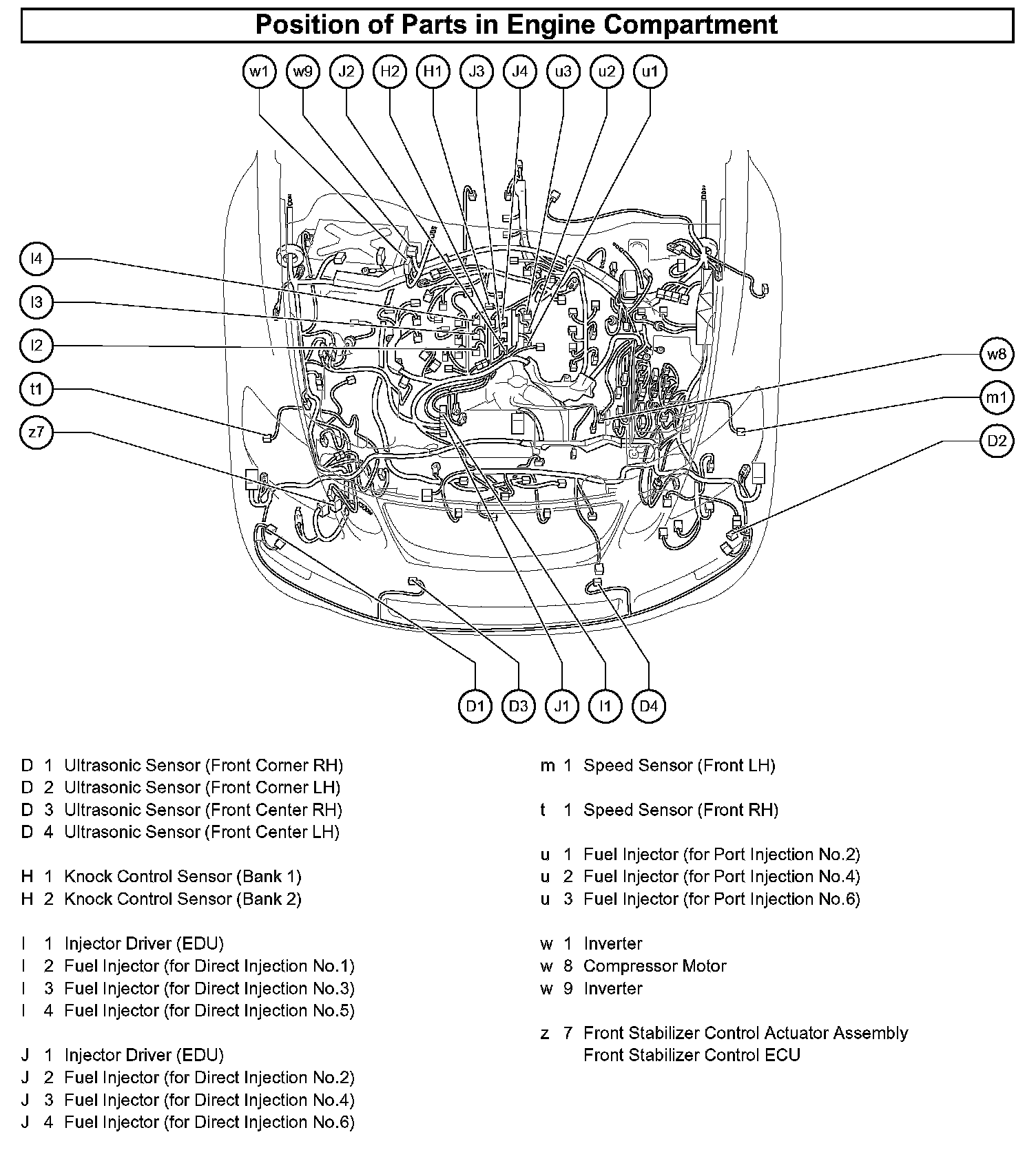 Position of Parts in Engine Compartment

w1 w9 J2 H2 H1 J3 J4 u3 u2 u1

I4
I3
I2
t1
z7

w8
m1
D2

D1 D3 J1 I1 D4

D 1 Ultrasonic Sensor (Front Corner RH)
D 2 Ultrasonic Sensor (Front Corner LH)
D 3 Ultrasonic Sensor (Front Center RH)
D 4 Ultrasonic Sensor (Front Center LH)

H 1 Knock Control Sensor (Bank 1)
H 2 Knock Control Sensor (Bank 2)

I 1 Injector Driver (EDU)
I 2 Fuel Injector (for Direct Injection No.1)
I 3 Fuel Injector (for Direct Injection No.3)
I 4 Fuel Injector (for Direct Injection No.5)

J 1 Injector Driver (EDU)
J 2 Fuel Injector (for Direct Injection No.2)
J 3 Fuel Injector (for Direct Injection No.4)
J 4 Fuel Injector (for Direct Injection No.6)

m 1 Speed Sensor (Front LH)

t 1 Speed Sensor (Front RH)

u 1 Fuel Injector (for Port Injection No.2)
u 2 Fuel Injector (for Port Injection No.4)
u 3 Fuel Injector (for Port Injection No.6)

w 1 Inverter
w 8 Compressor Motor
w 9 Inverter

z 7 Front Stabilizer Control Actuator Assembly
Front Stabilizer Control ECU