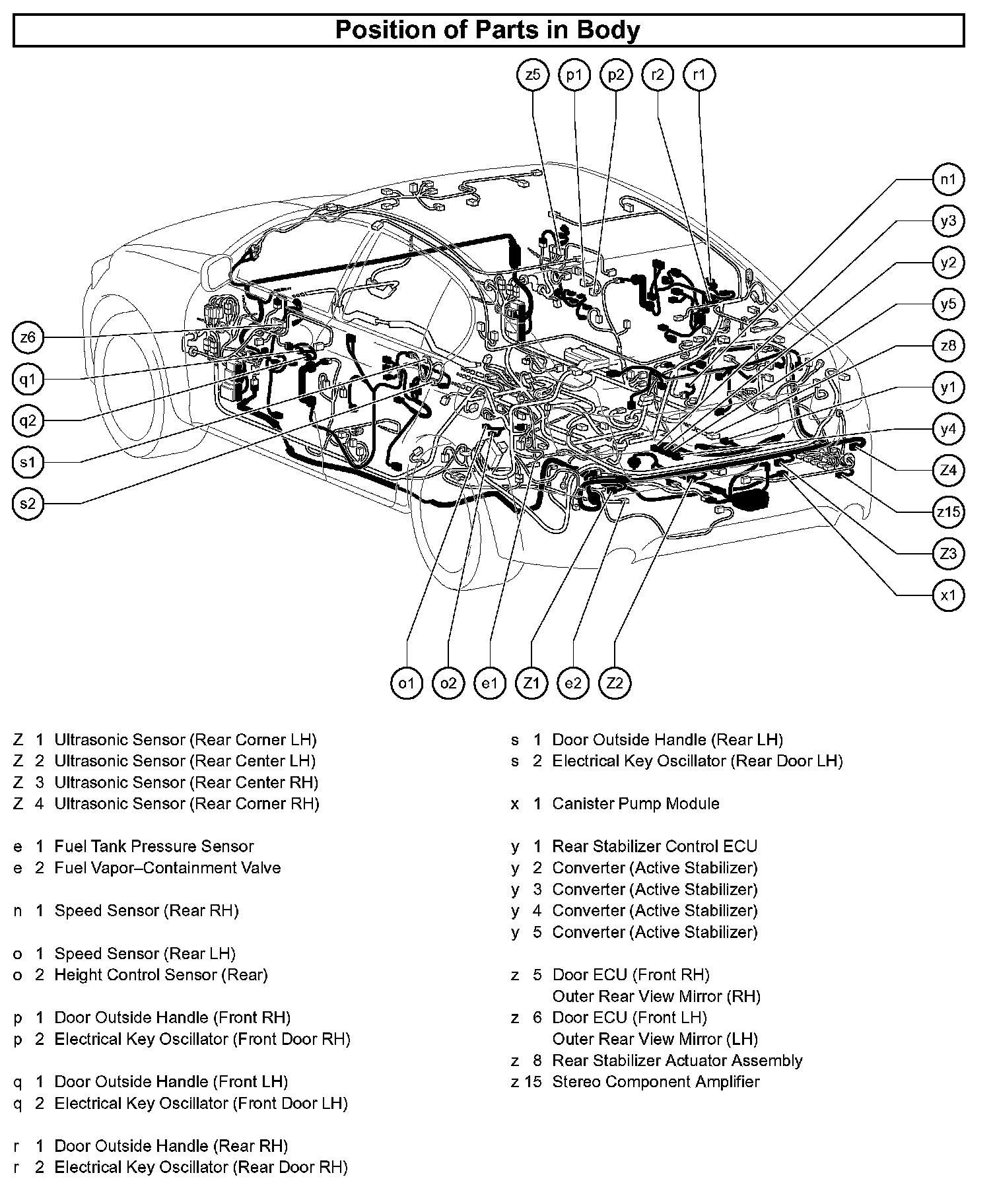 Position of Parts in Body

z5 p1 p2 r2 r1

n1
y3
y2
y5
z8
y1
y4
Z4
z15
Z3
x1

z6
q1
q2
s1
s2

o1 o2 e1 Z1 e2 Z2

Z 1 Ultrasonic Sensor (Rear Corner LH)
Z 2 Ultrasonic Sensor (Rear Center LH)
Z 3 Ultrasonic Sensor (Rear Center RH)
Z 4 Ultrasonic Sensor (Rear Corner RH)

e 1 Fuel Tank Pressure Sensor
e 2 Fuel Vapor–Containment Valve

n 1 Speed Sensor (Rear RH)

o 1 Speed Sensor (Rear LH)
o 2 Height Control Sensor (Rear)

p 1 Door Outside Handle (Front RH)
p 2 Electrical Key Oscillator (Front Door RH)

q 1 Door Outside Handle (Front LH)
q 2 Electrical Key Oscillator (Front Door LH)

r 1 Door Outside Handle (Rear RH)
r 2 Electrical Key Oscillator (Rear Door RH)

s 1 Door Outside Handle (Rear LH)
s 2 Electrical Key Oscillator (Rear Door LH)

x 1 Canister Pump Module

y 1 Rear Stabilizer Control ECU
y 2 Converter (Active Stabilizer)
y 3 Converter (Active Stabilizer)
y 4 Converter (Active Stabilizer)
y 5 Converter (Active Stabilizer)

z 5 Door ECU (Front RH)
Outer Rear View Mirror (RH)
z 6 Door ECU (Front LH)
Outer Rear View Mirror (LH)
z 8 Rear Stabilizer Actuator Assembly
z 15 Stereo Component Amplifier