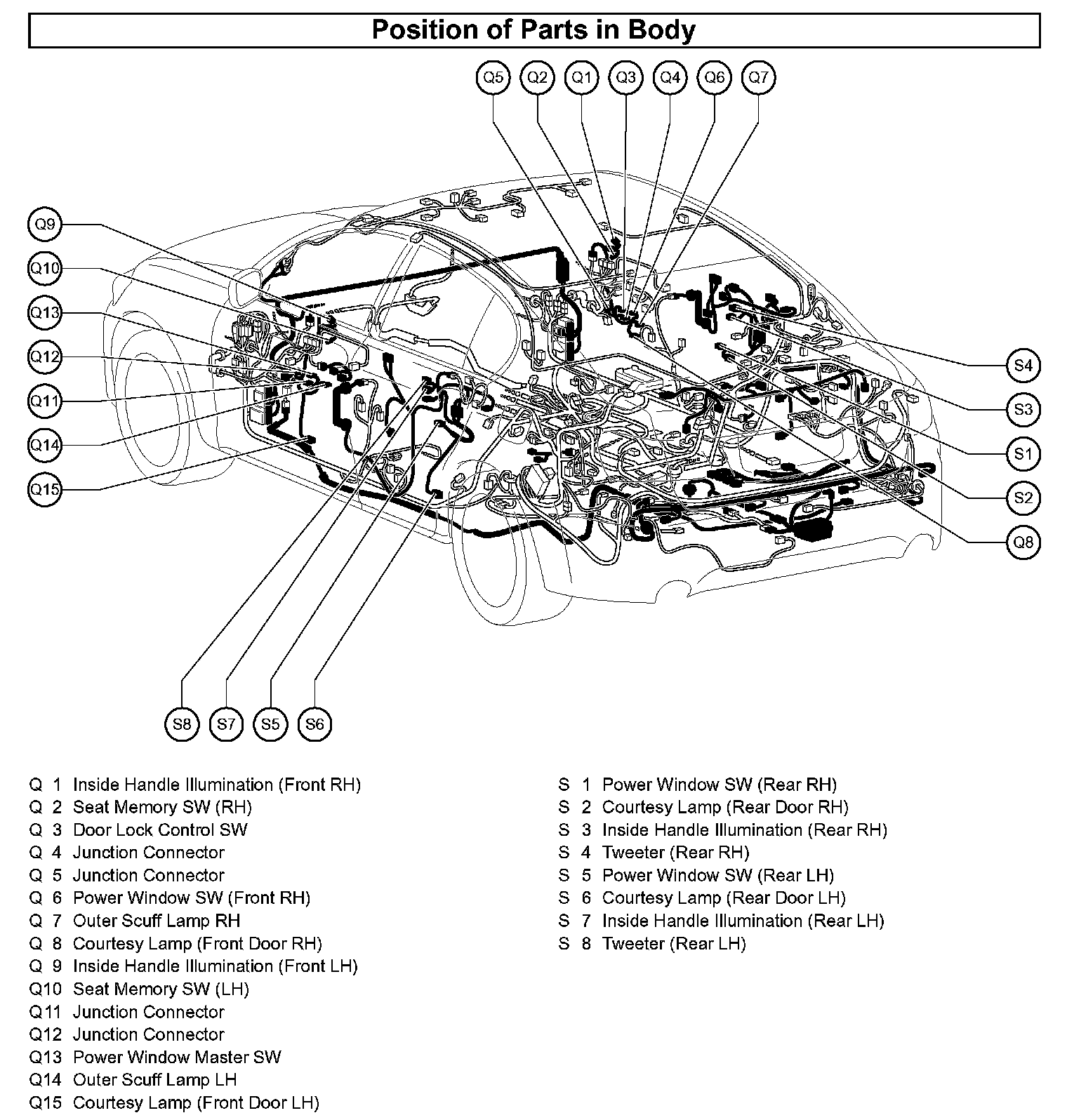 Position of Parts in Body

Q5 Q2 Q1 Q3 Q4 Q6 Q7

Q9
Q10
Q13
Q12
Q11
Q14
Q15

S4
S3
S1
S2
Q8

S8 S7 S5 S6

Q 1 Inside Handle Illumination (Front RH)
Q 2 Seat Memory SW (RH)
Q 3 Door Lock Control SW
Q 4 Junction Connector
Q 5 Junction Connector
Q 6 Power Window SW (Front RH)
Q 7 Outer Scuff Lamp RH
Q 8 Courtesy Lamp (Front Door RH)
Q 9 Inside Handle Illumination (Front LH)
Q10 Seat Memory SW (LH)
Q11 Junction Connector
Q12 Junction Connector
Q13 Power Window Master SW
Q14 Outer Scuff Lamp LH
Q15 Courtesy Lamp (Front Door LH)

S 1 Power Window SW (Rear RH)
S 2 Courtesy Lamp (Rear Door RH)
S 3 Inside Handle Illumination (Rear RH)
S 4 Tweeter (Rear RH)
S 5 Power Window SW (Rear LH)
S 6 Courtesy Lamp (Rear Door LH)
S 7 Inside Handle Illumination (Rear LH)
S 8 Tweeter (Rear LH)