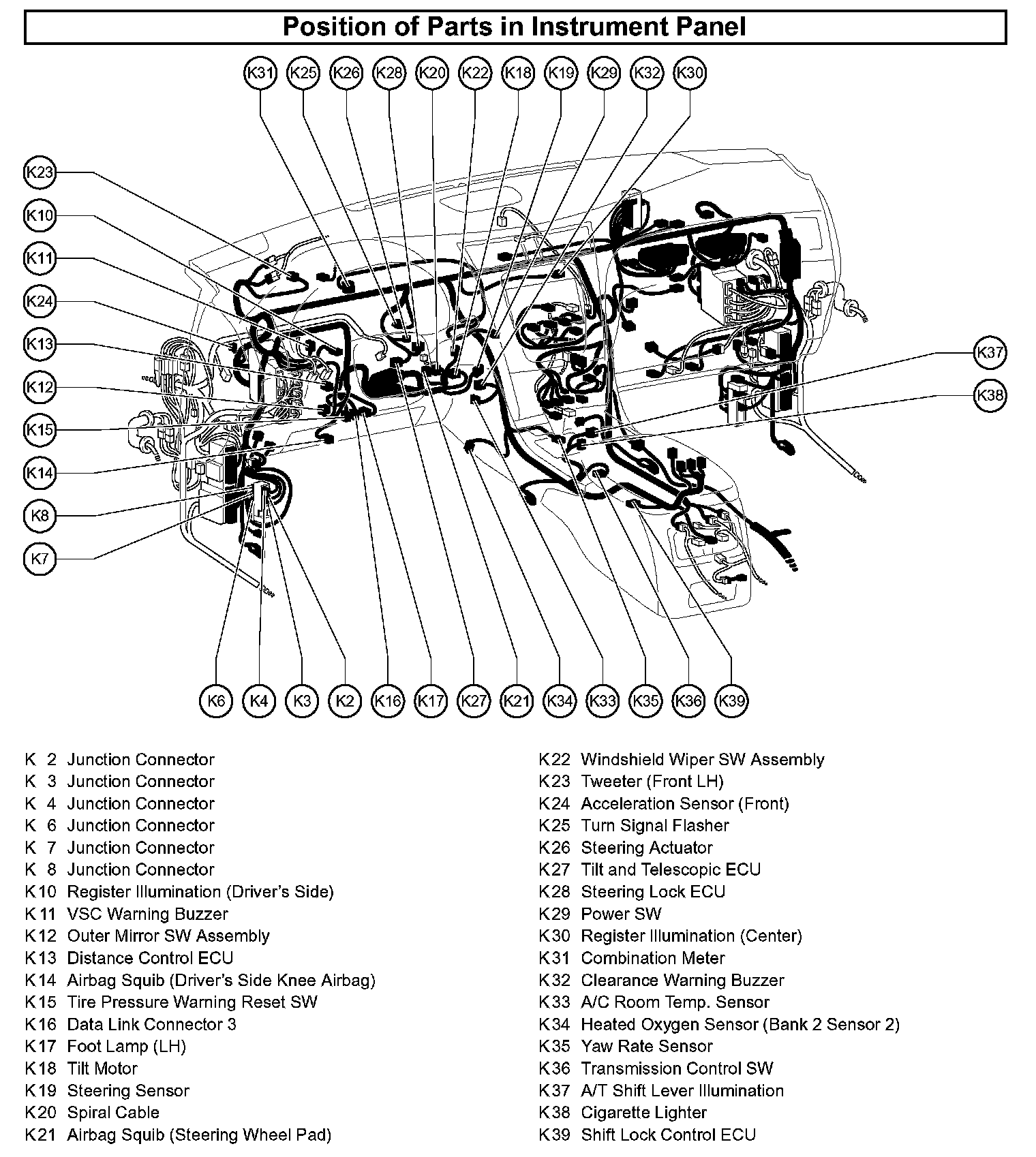 Position of Parts in Instrument Panel

K31 K25 K26 K28 K20 K22 K18 K19 K29 K32 K30

K23
K10
K11
K24
K13
K12
K15
K14
K8
K7

K37
K38

K6 K4 K3 K2 K16 K17 K27 K21 K34 K33 K35 K36 K39

K 2 Junction Connector
K 3 Junction Connector
K 4 Junction Connector
K 6 Junction Connector
K 7 Junction Connector
K 8 Junction Connector
K10 Register Illumination (Driver's Side)
K11 VSC Warning Buzzer
K12 Outer Mirror SW Assembly
K13 Distance Control ECU
K14 Airbag Squib (Driver's Side Knee Airbag)
K15 Tire Pressure Warning Reset SW
K16 Data Link Connector 3
K17 Foot Lamp (LH)
K18 Tilt Motor
K19 Steering Sensor
K20 Spiral Cable
K21 Airbag Squib (Steering Wheel Pad)

K22 Windshield Wiper SW Assembly
K23 Tweeter (Front LH)
K24 Acceleration Sensor (Front)
K25 Turn Signal Flasher
K26 Steering Actuator
K27 Tilt and Telescopic ECU
K28 Steering Lock ECU
K29 Power SW
K30 Register Illumination (Center)
K31 Combination Meter
K32 Clearance Warning Buzzer
K33 A/C Room Temp. Sensor
K34 Heated Oxygen Sensor (Bank 2 Sensor 2)
K35 Yaw Rate Sensor
K36 Transmission Control SW
K37 A/T Shift Lever Illumination
K38 Cigarette Lighter
K39 Shift Lock Control ECU