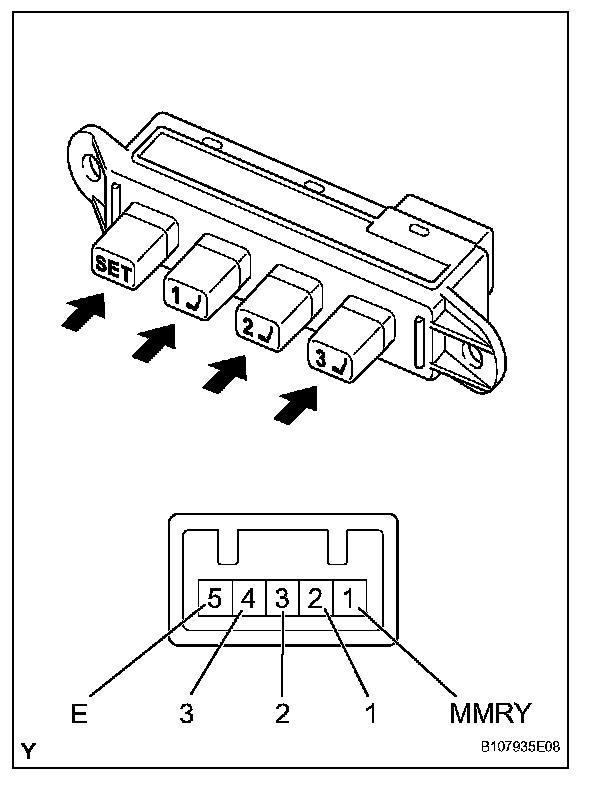 SET
1
2
3

5 4 3 2 1

E 3 2 1 MMRY

Y

B107935E08